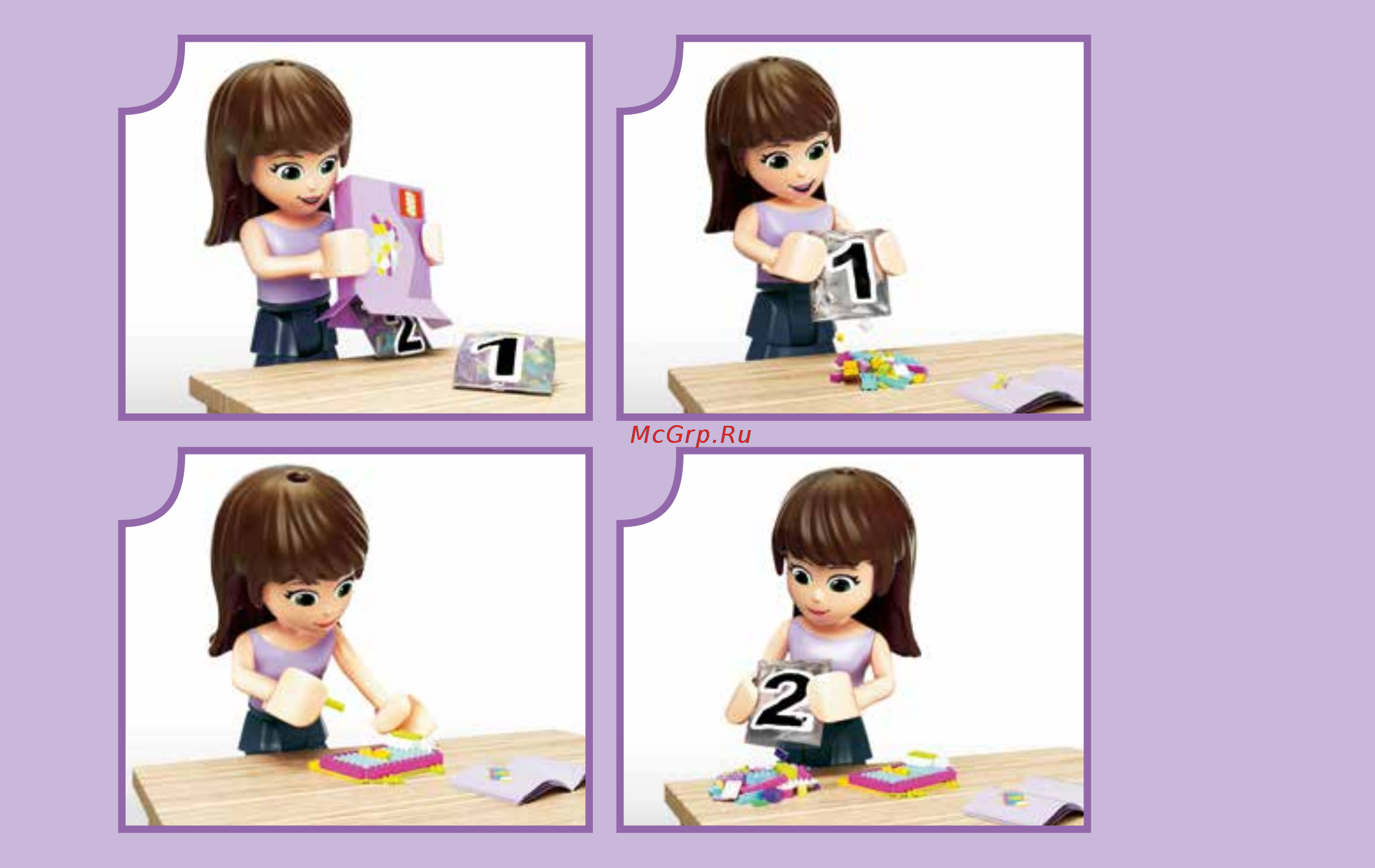 2
1
1
McGrp.Ru
2