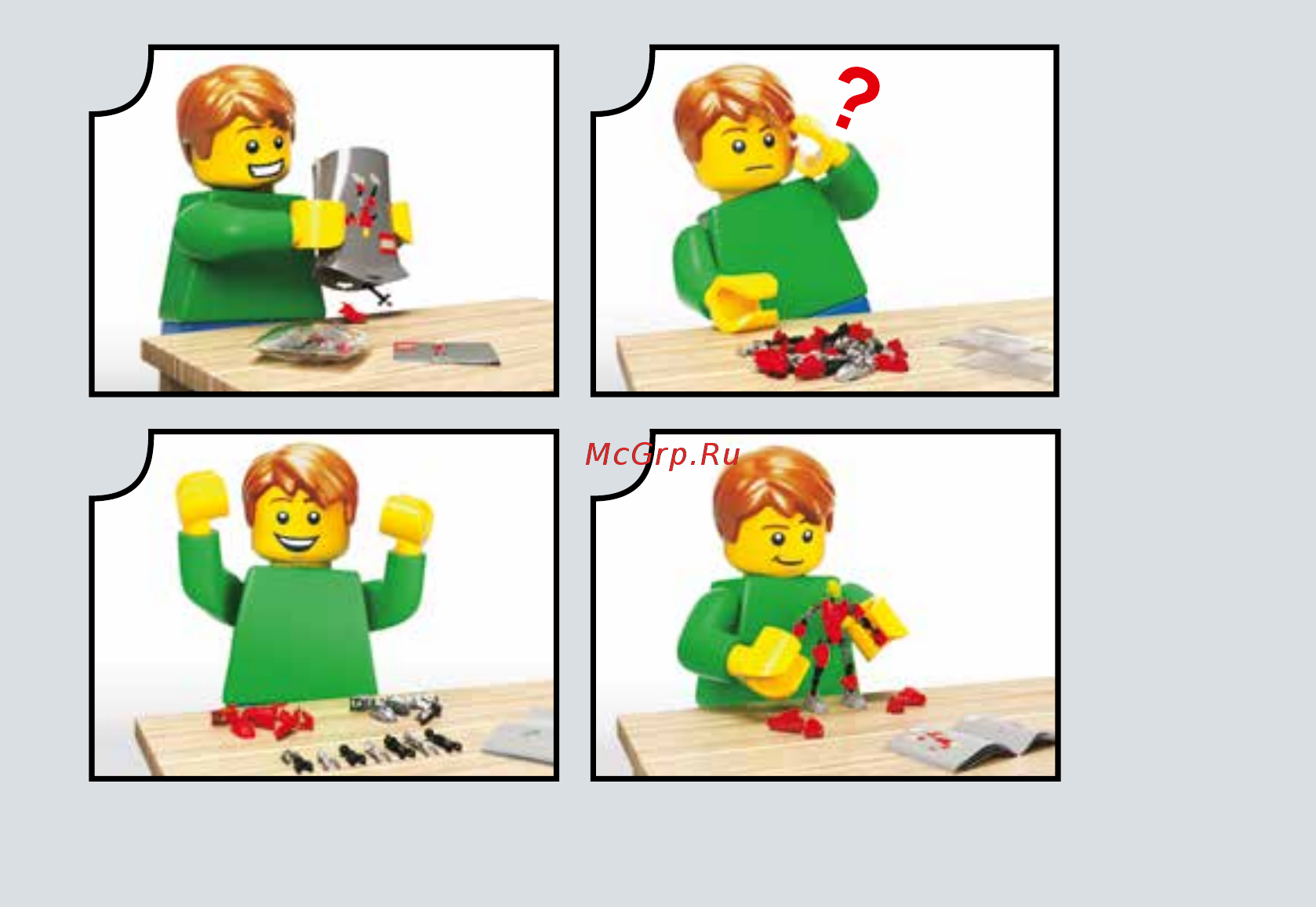 ?

McGrp.Ru