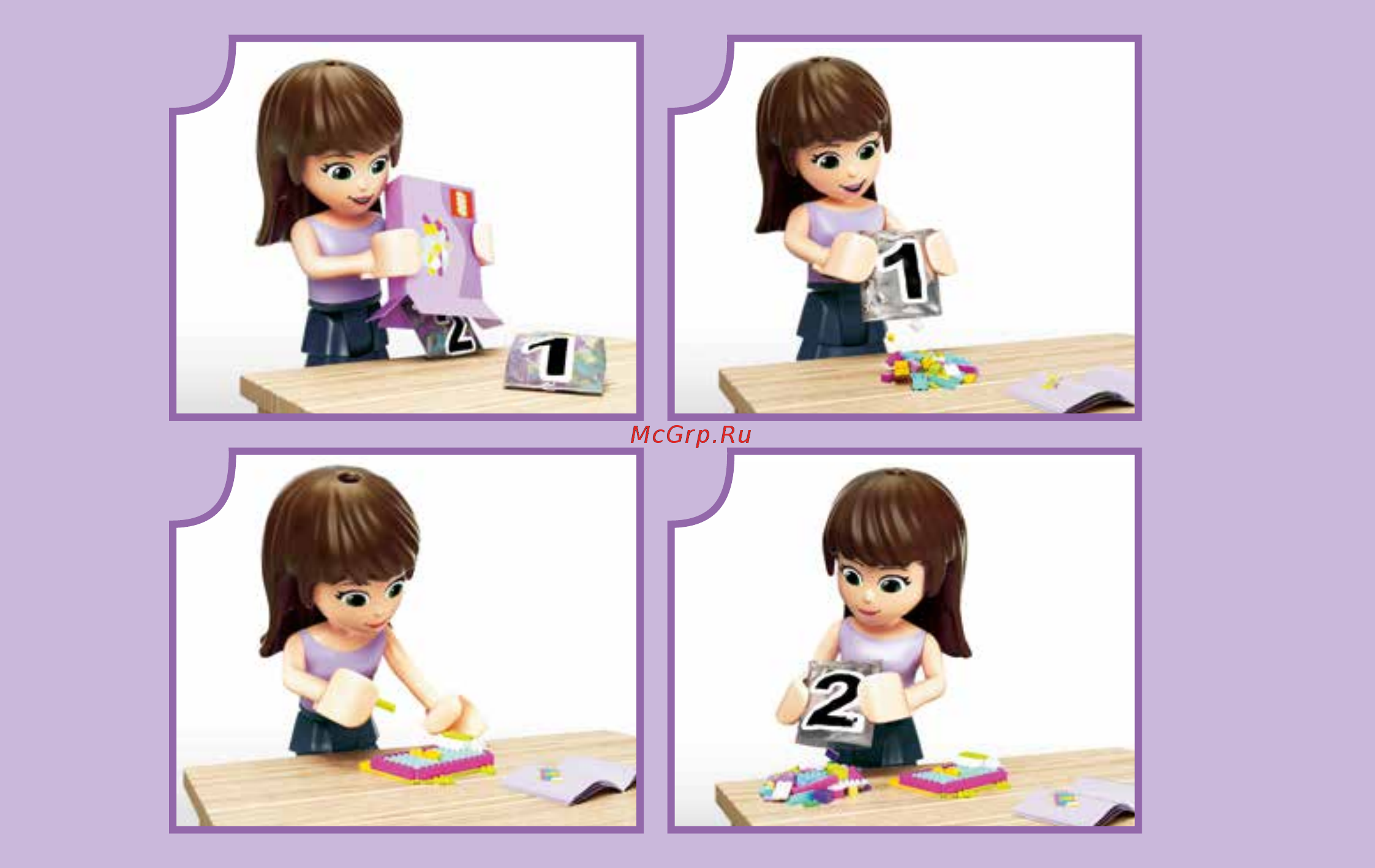 2
1
1
McGrp.Ru
2