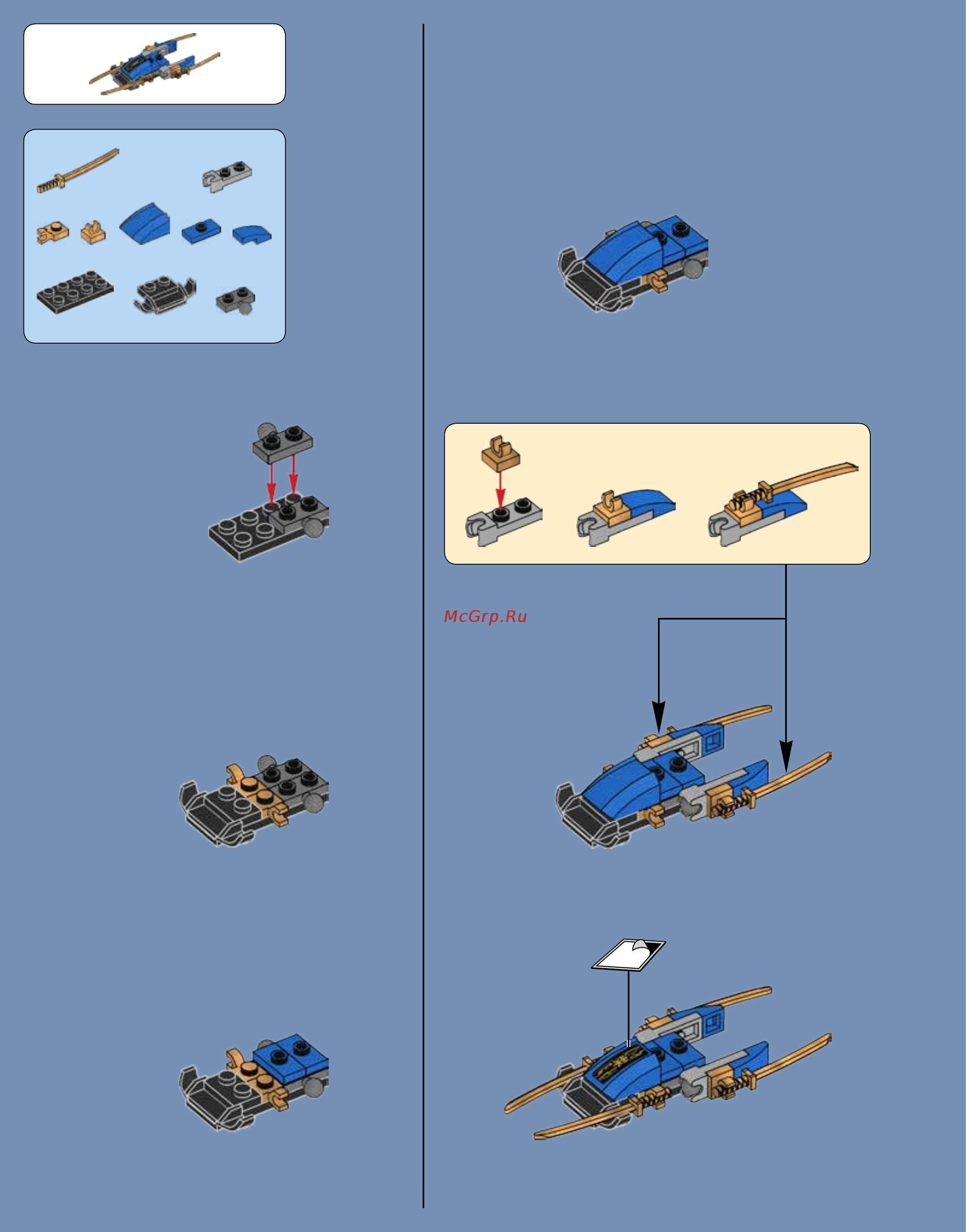 McGrp.Ru