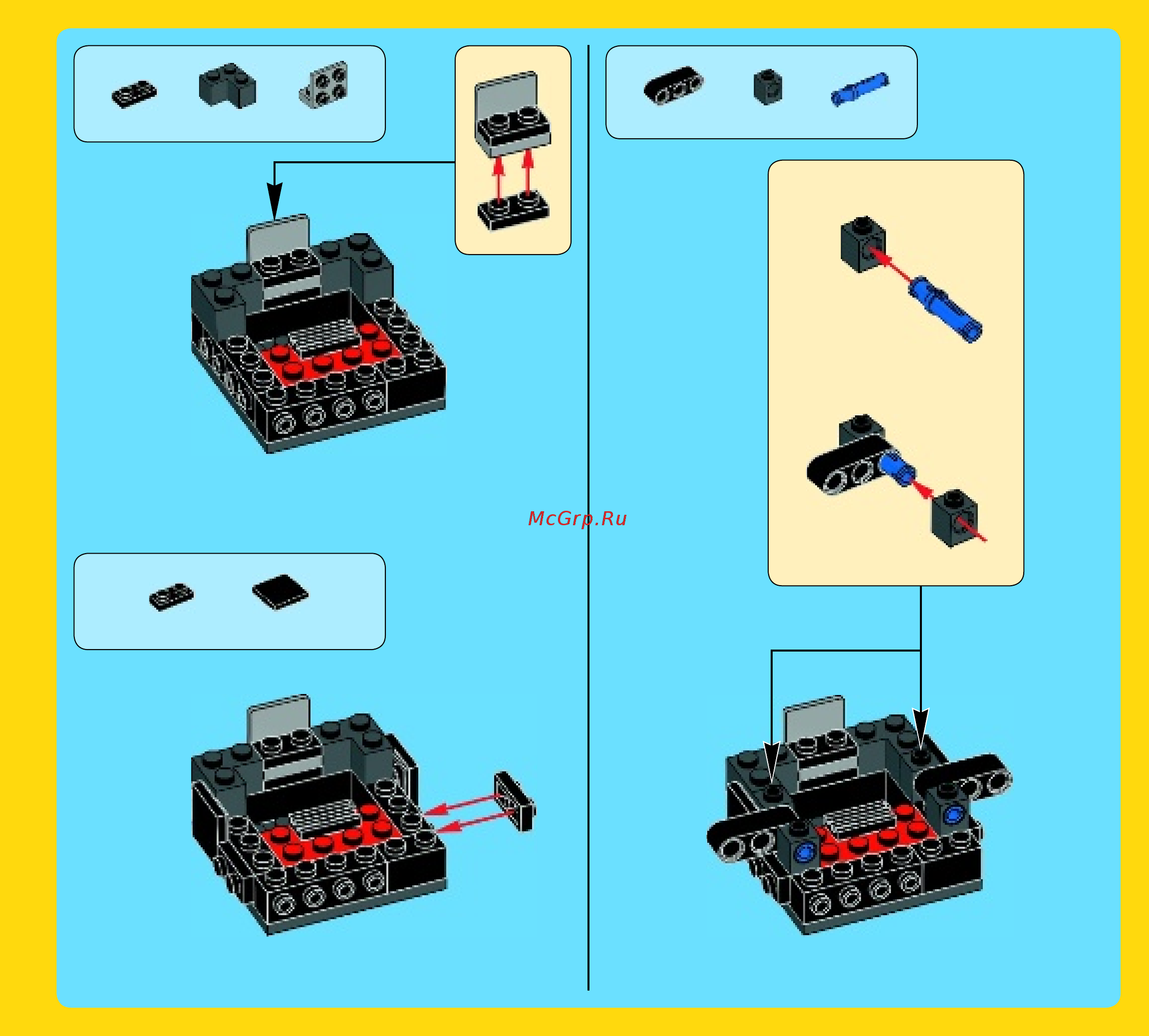 McGrp.Ru