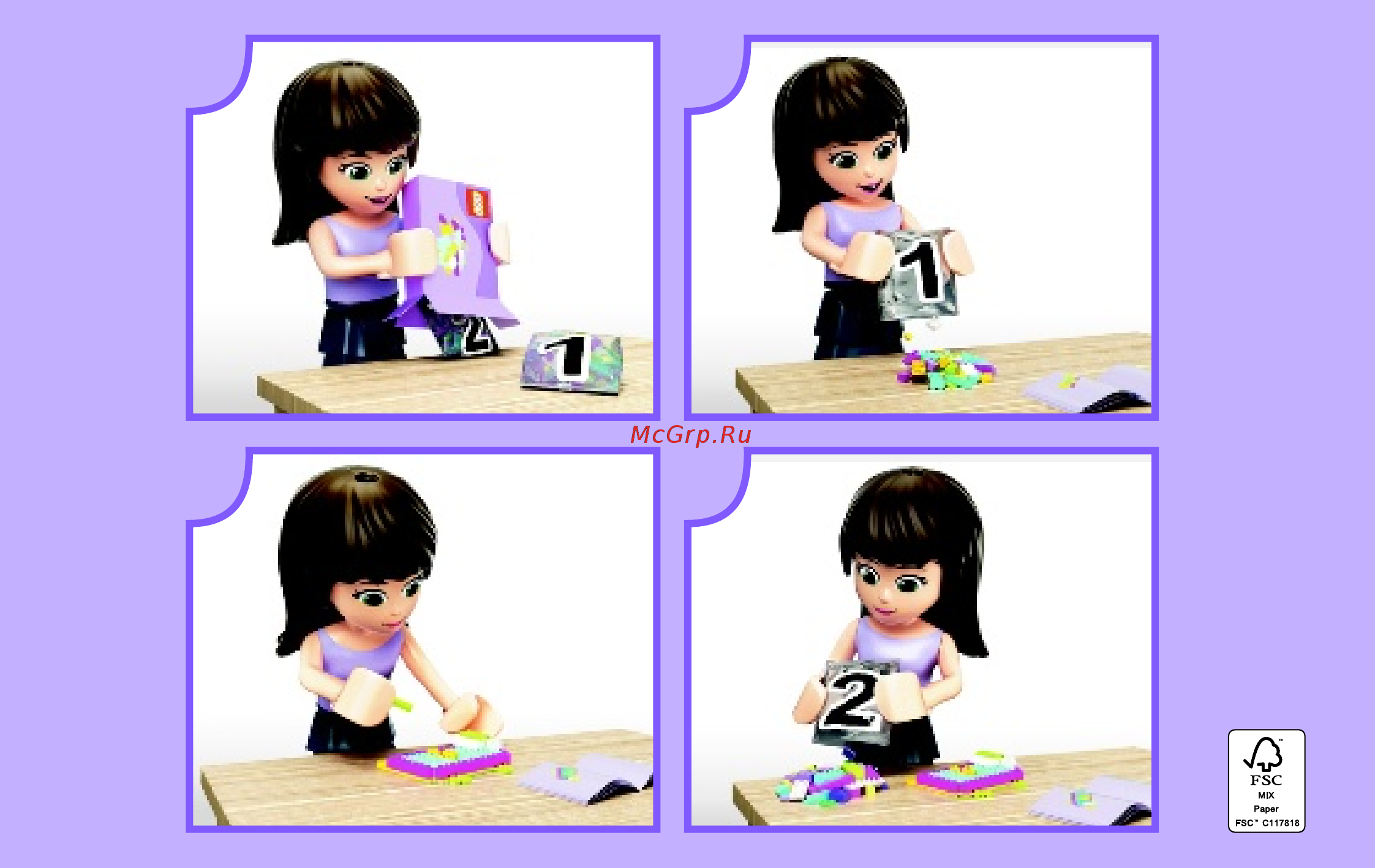 2

1

1

McGrp.Ru

2

FSC
MIX
Paper
FSC™ C117818