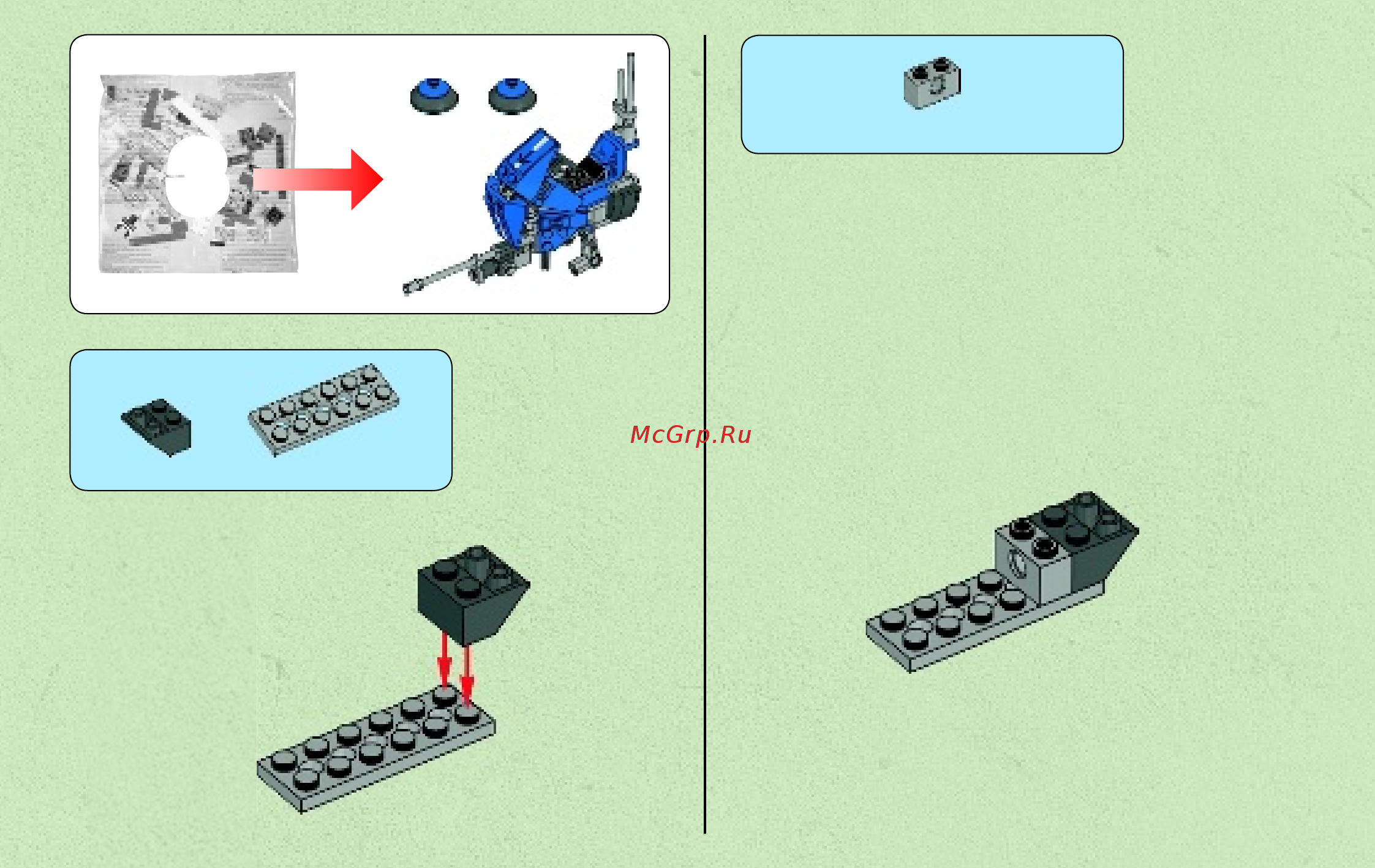 McGrp.Ru