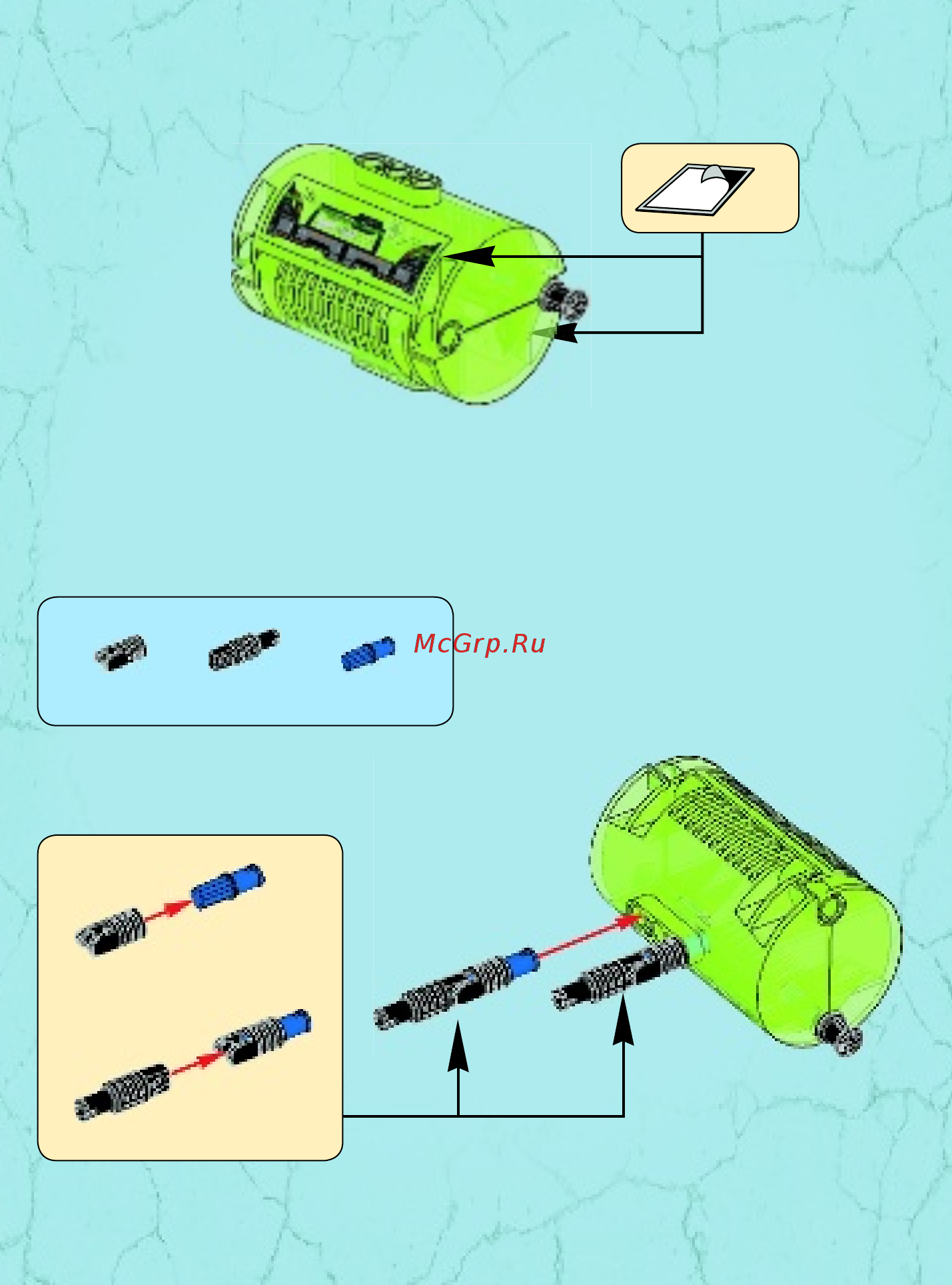 McGrp.Ru