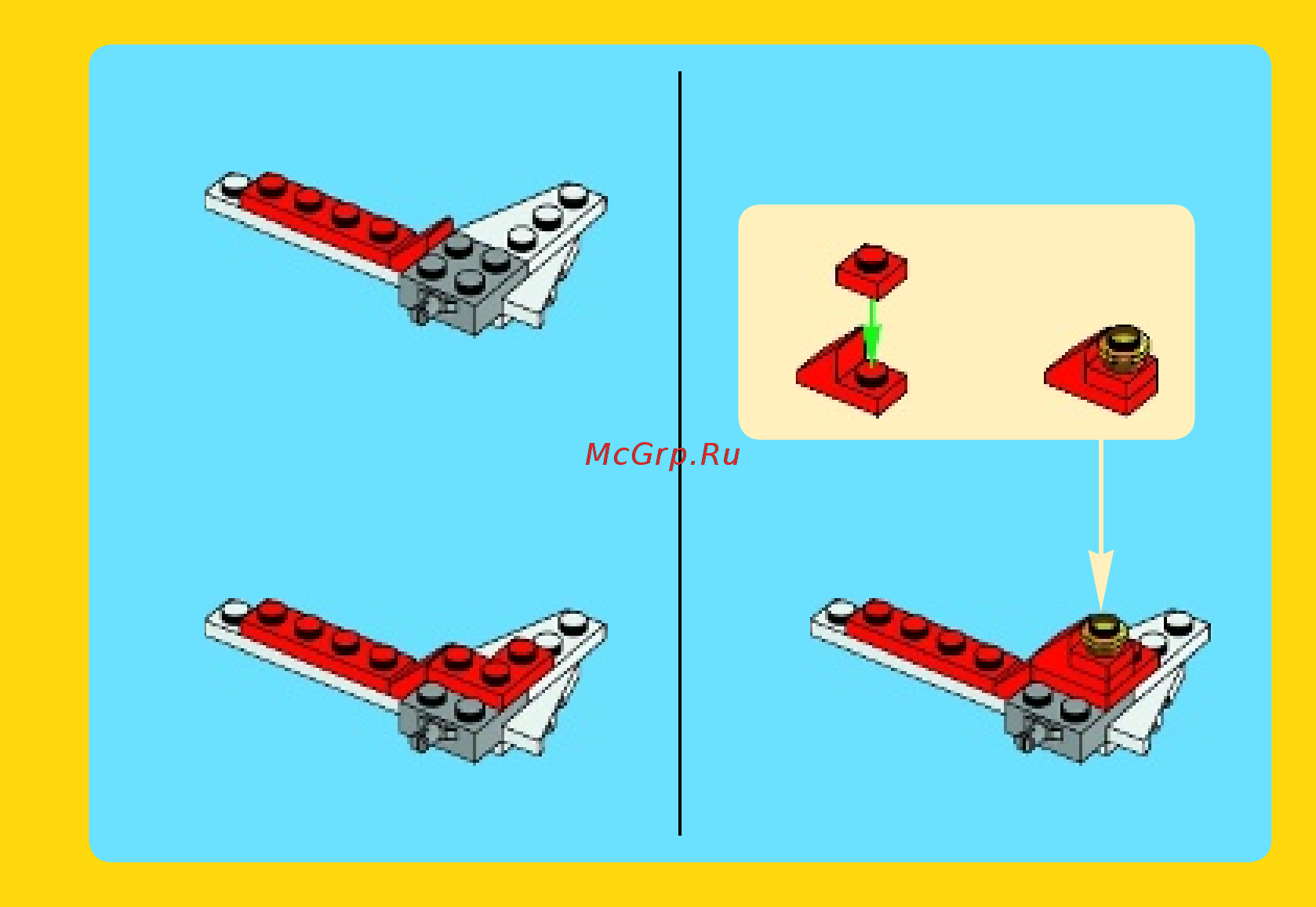 McGrp.Ru