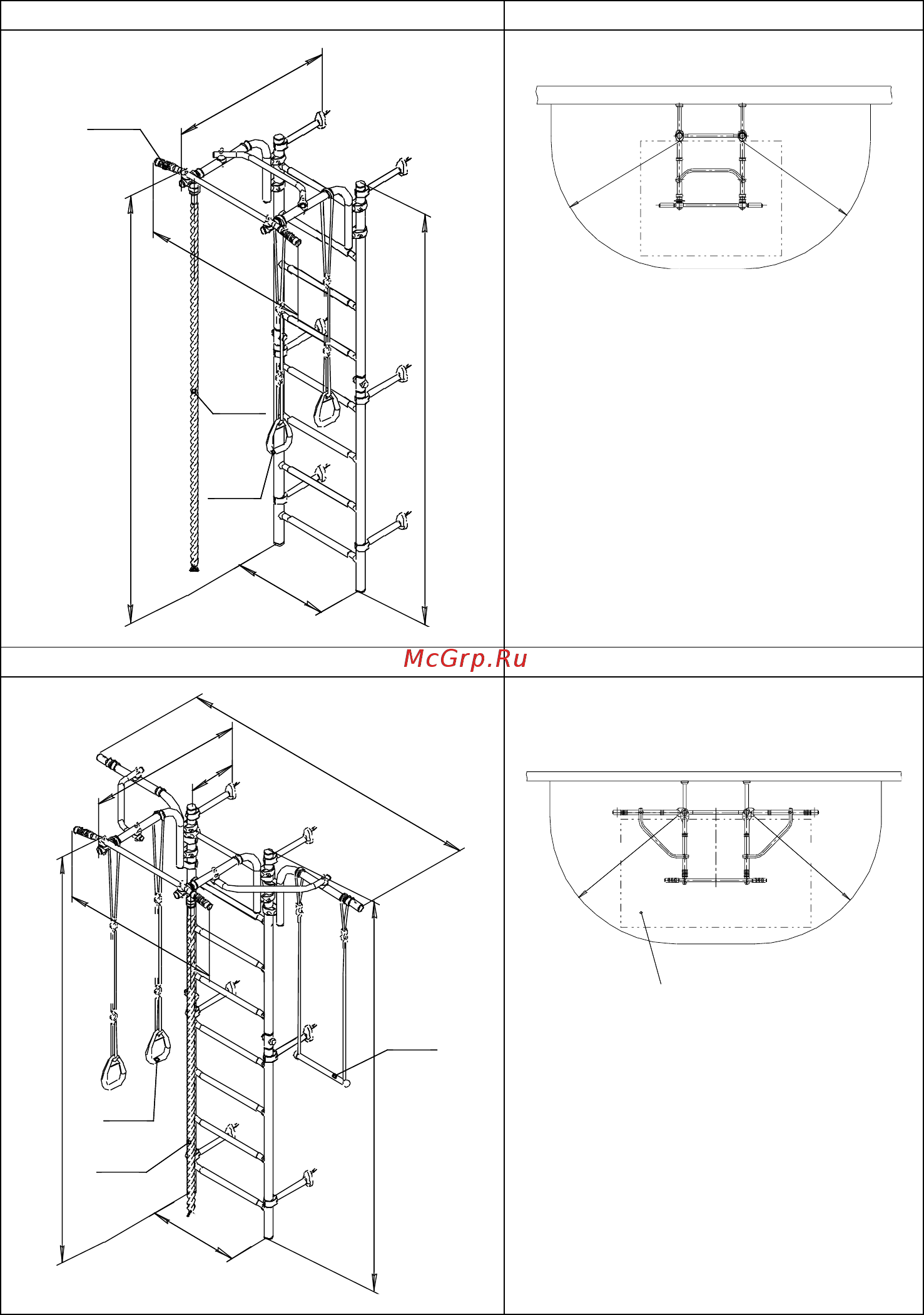 McGrp.Ru