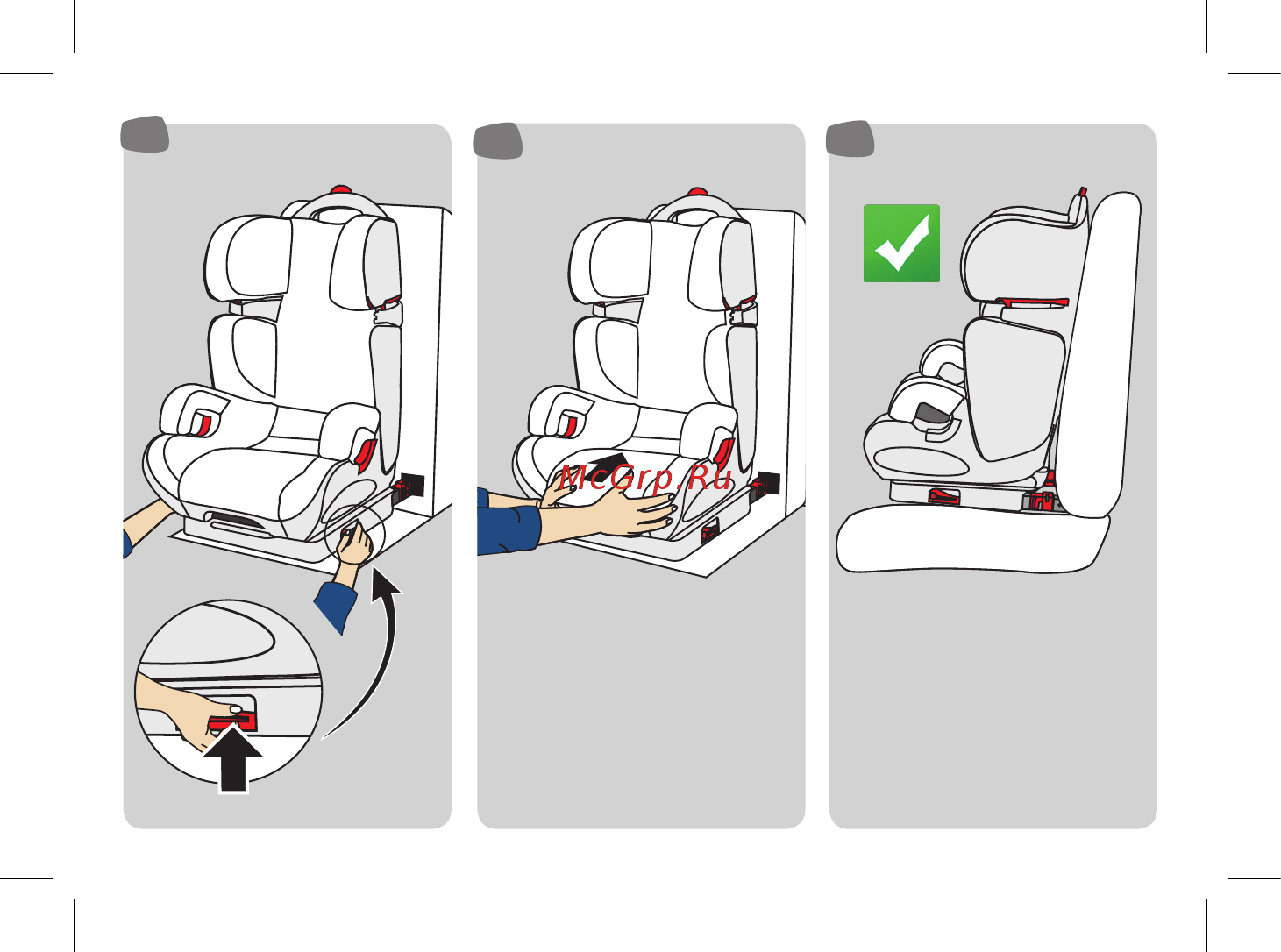 McGrp.Ru