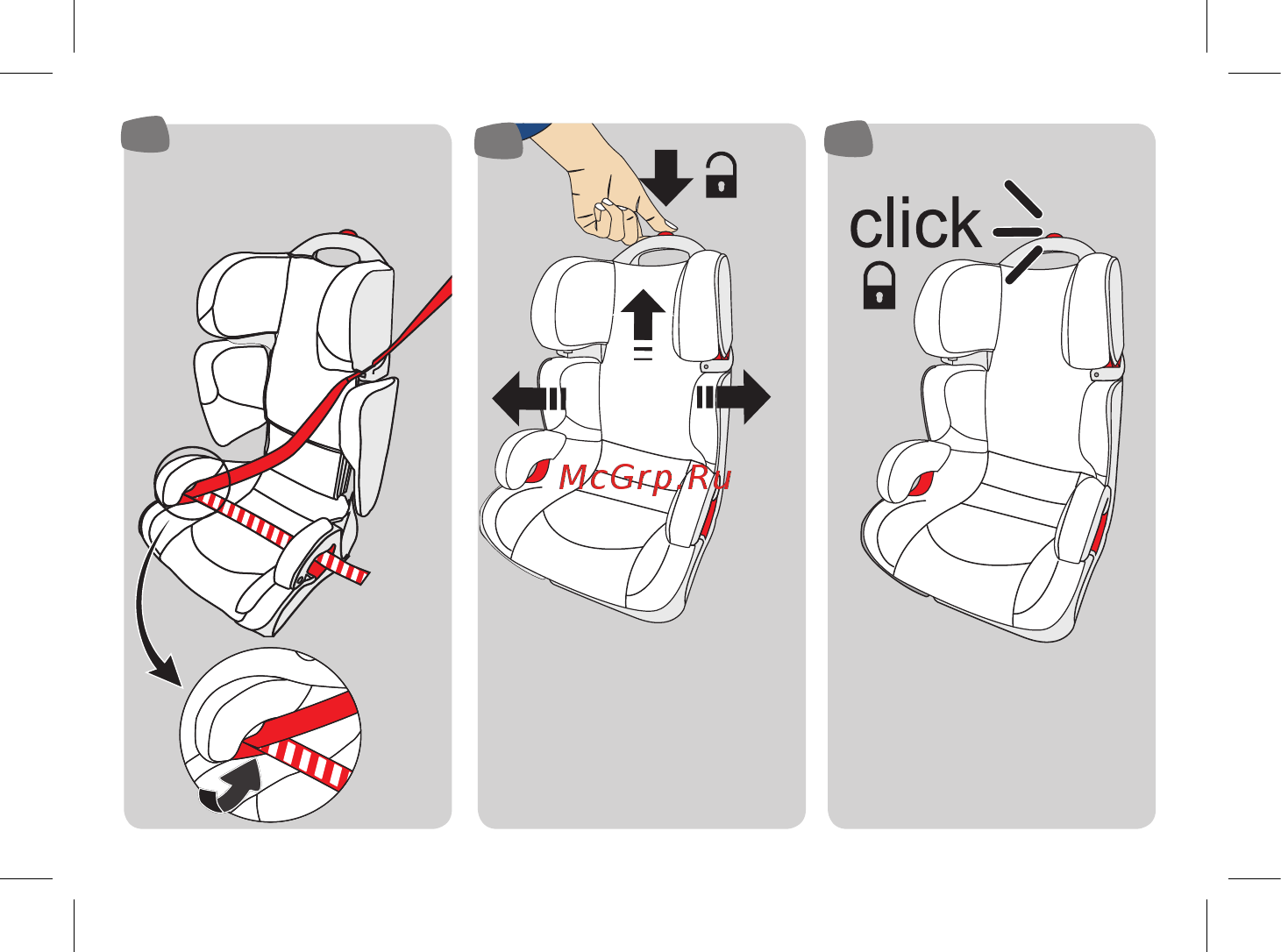 McGrp.Ru

click