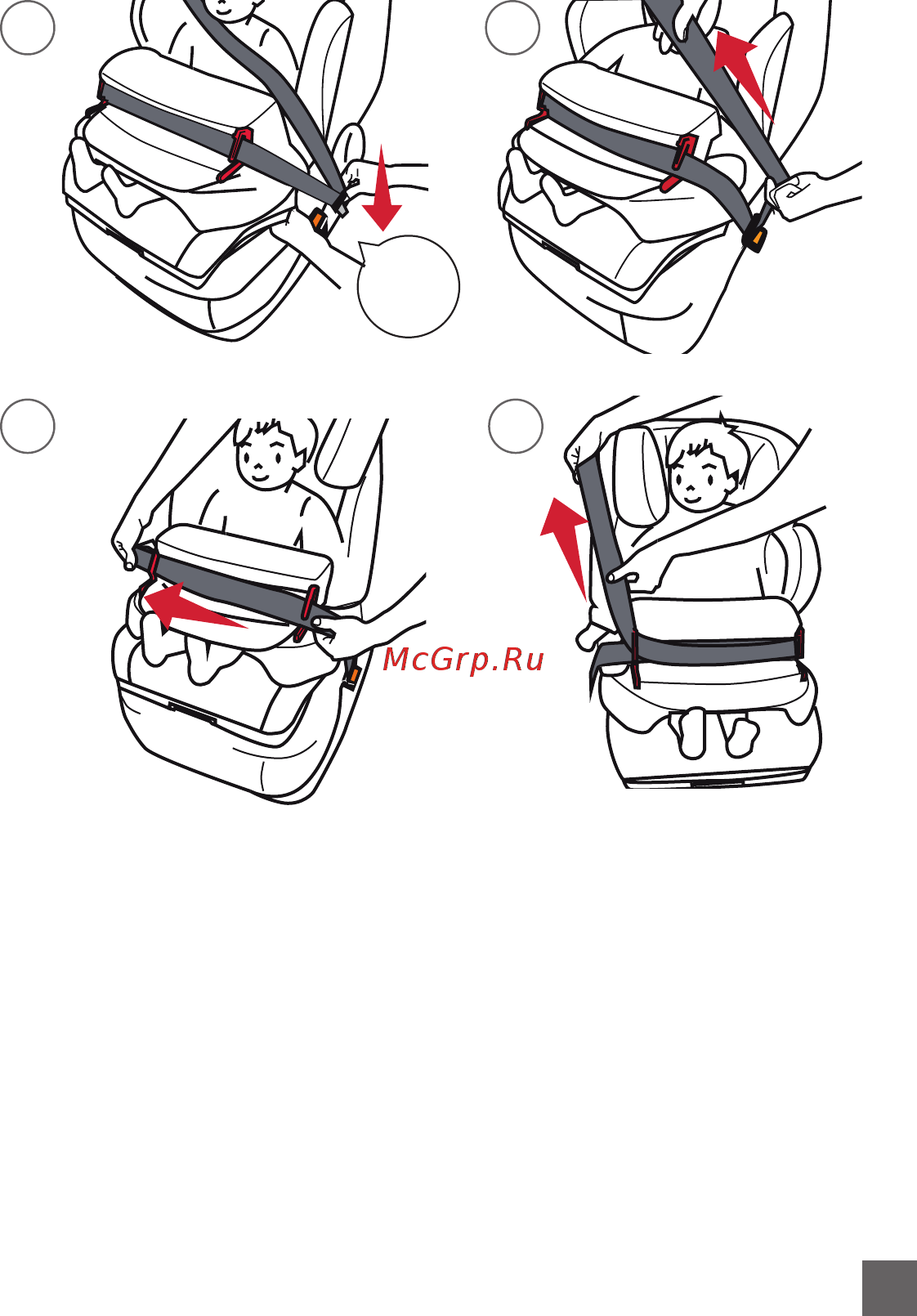 McGrp.Ru