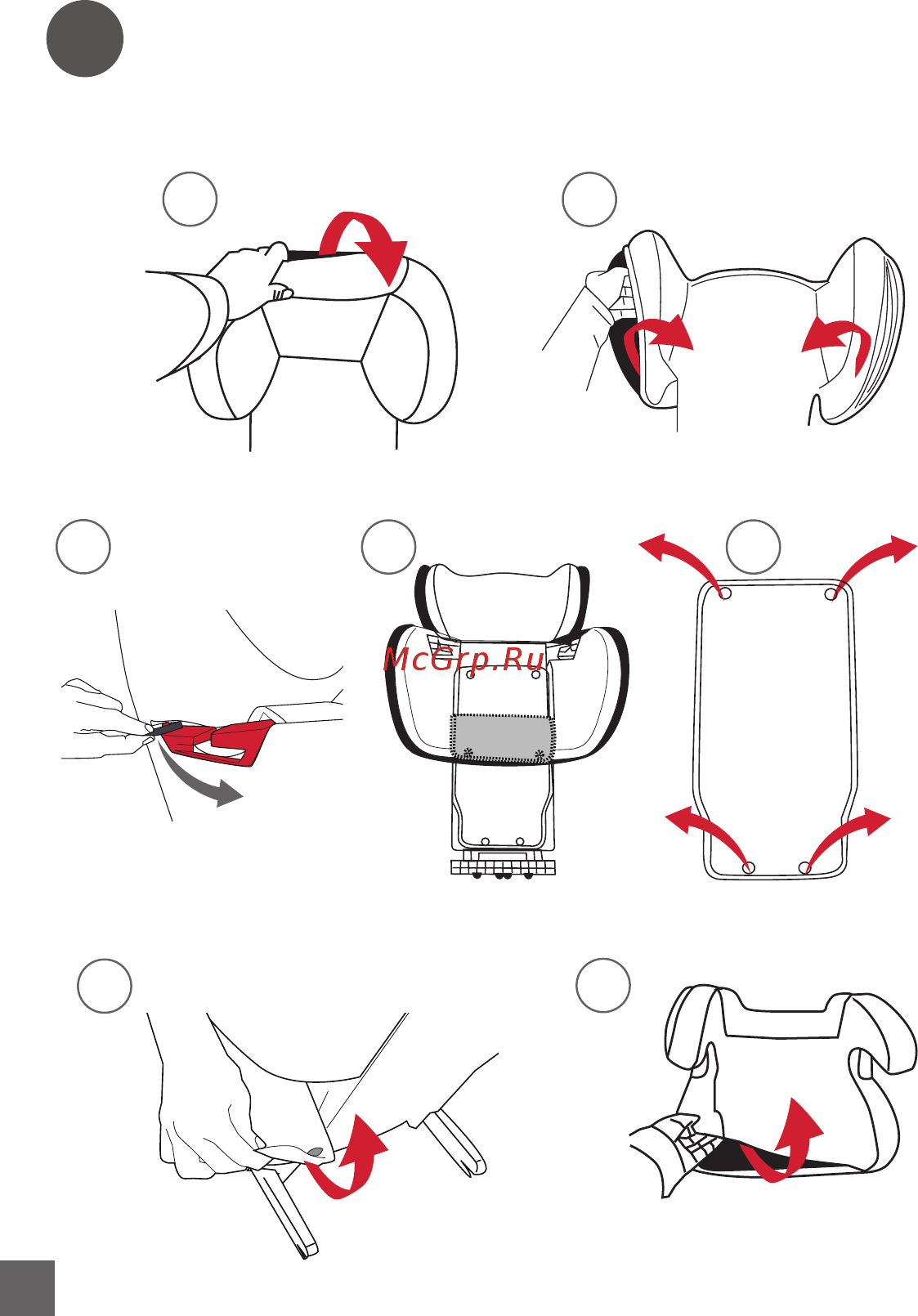 McGrp.Ru