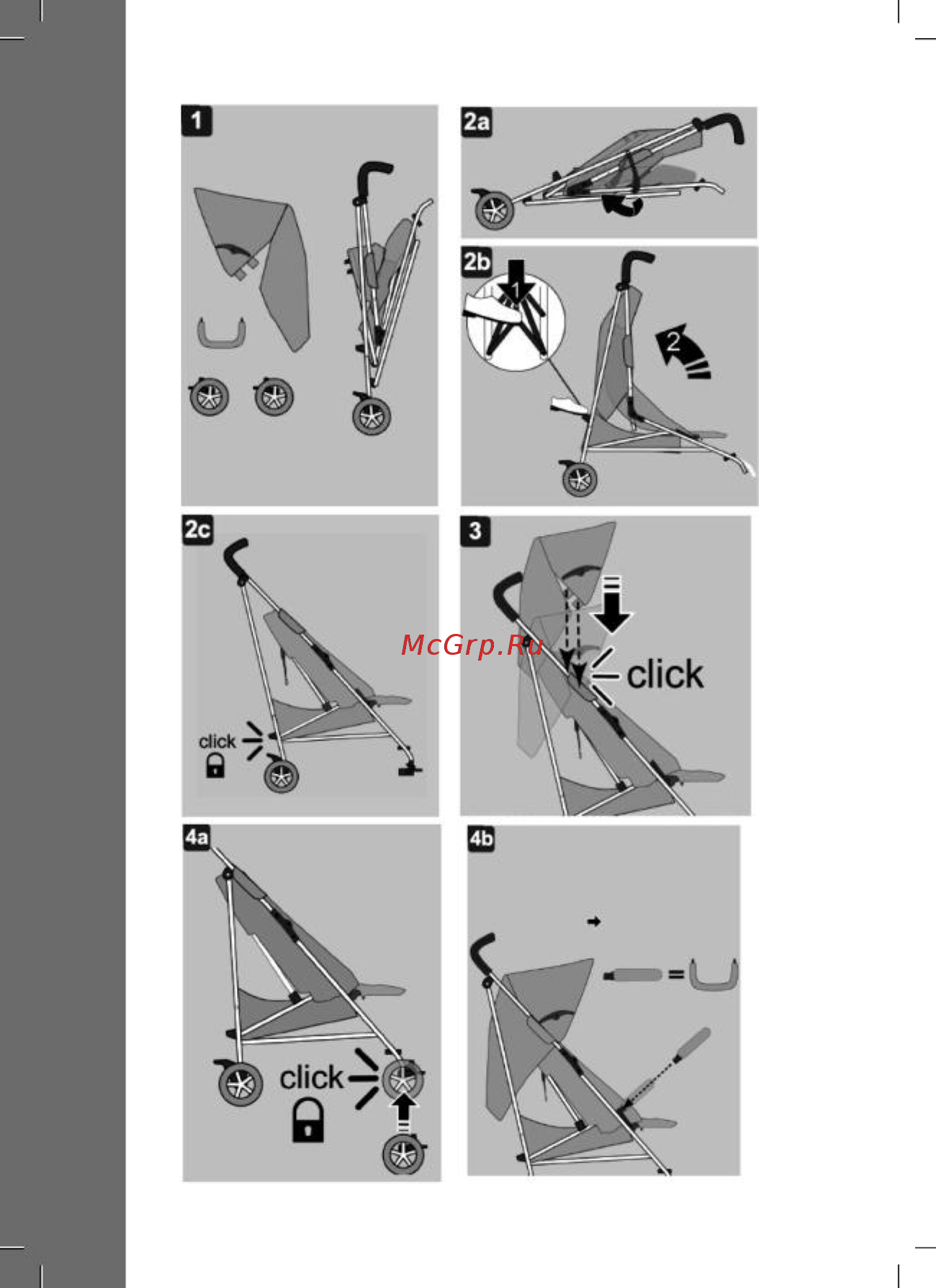 1

2a

2b

1

2

2c

click

3

McGrp.Ru

click

4a

click

4b