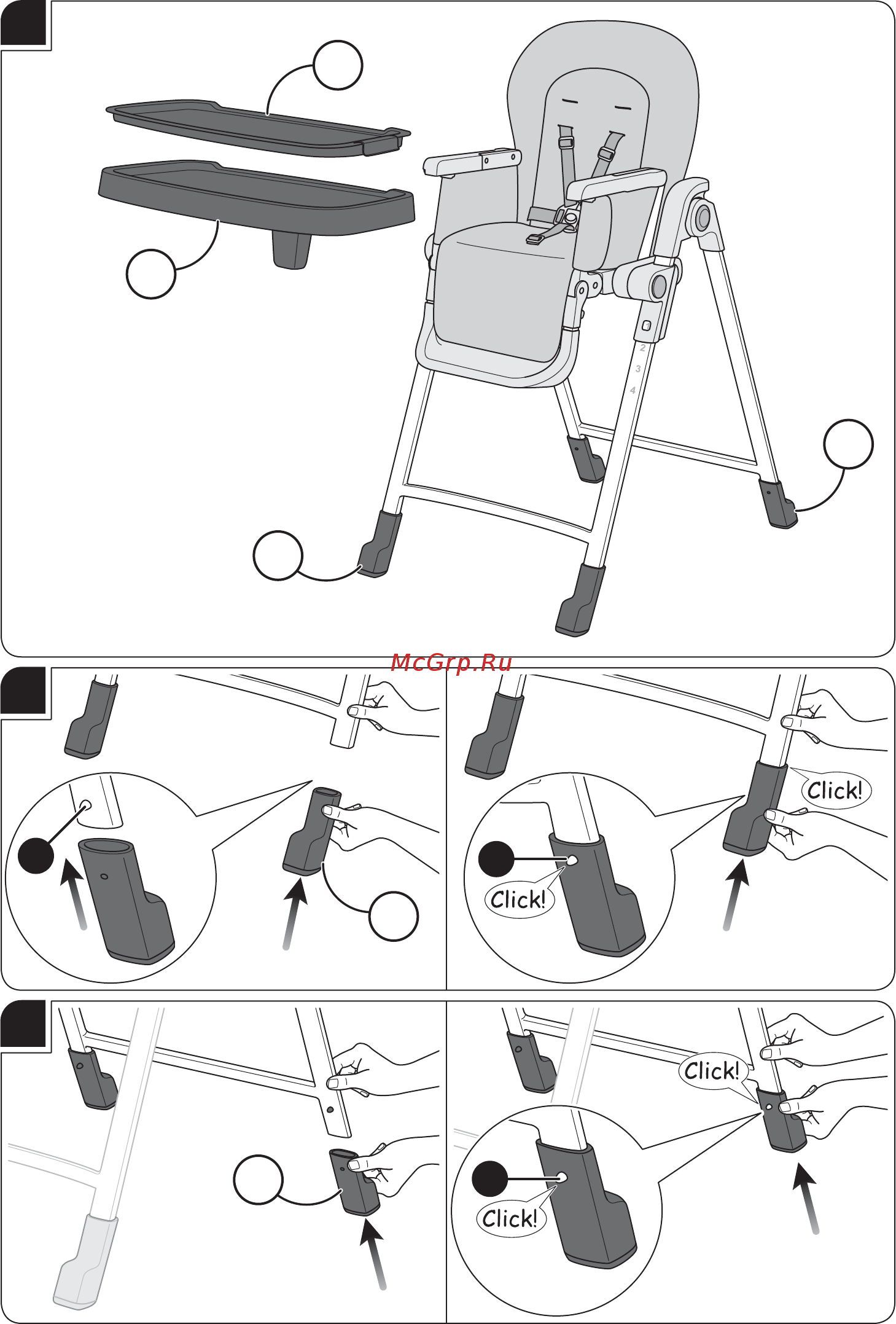 2
3
4

McGrp.Ru

Click!
Click!

Click!
Click!