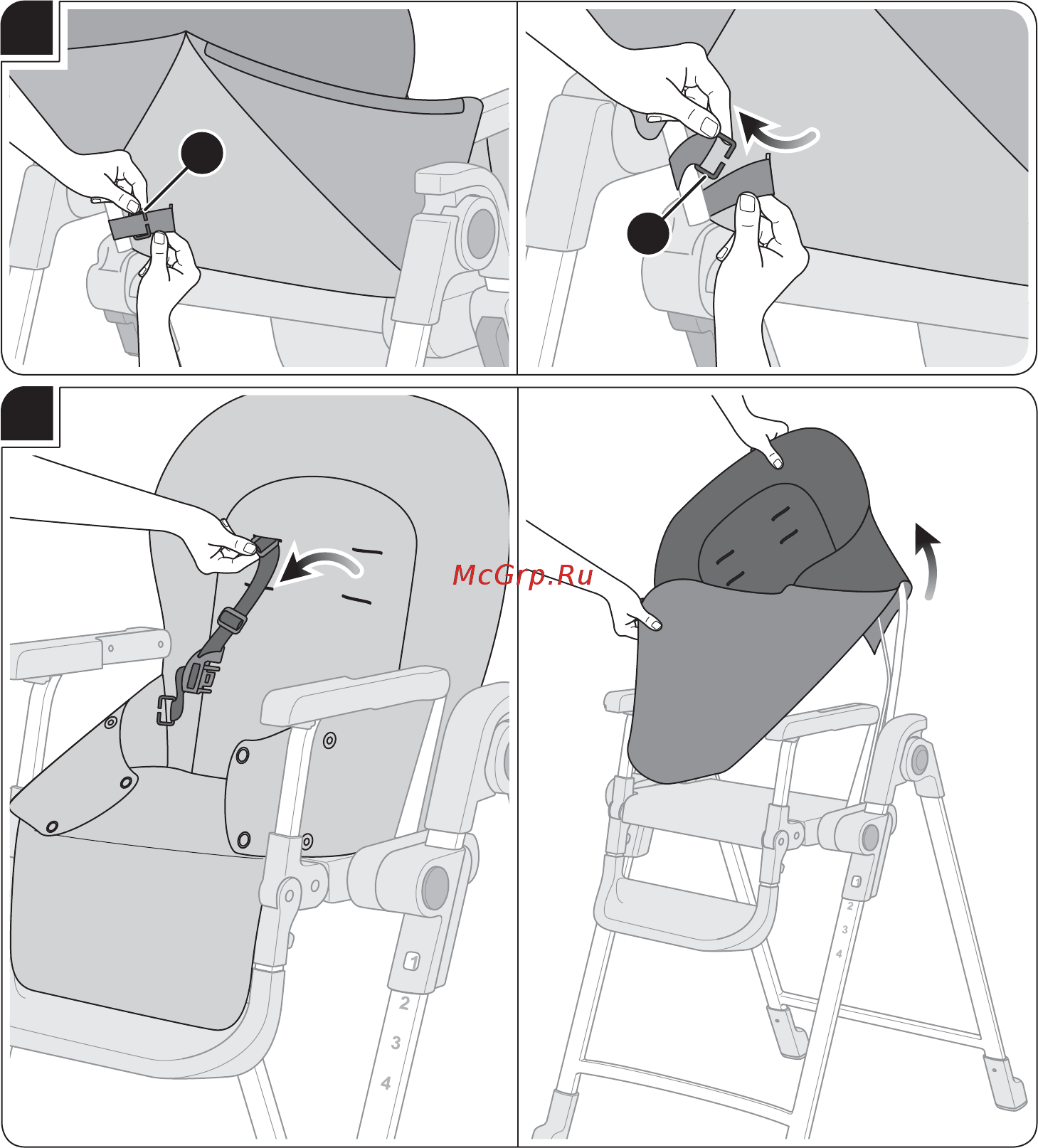 McGrp.Ru

1
2
3
4

1
2
3
4