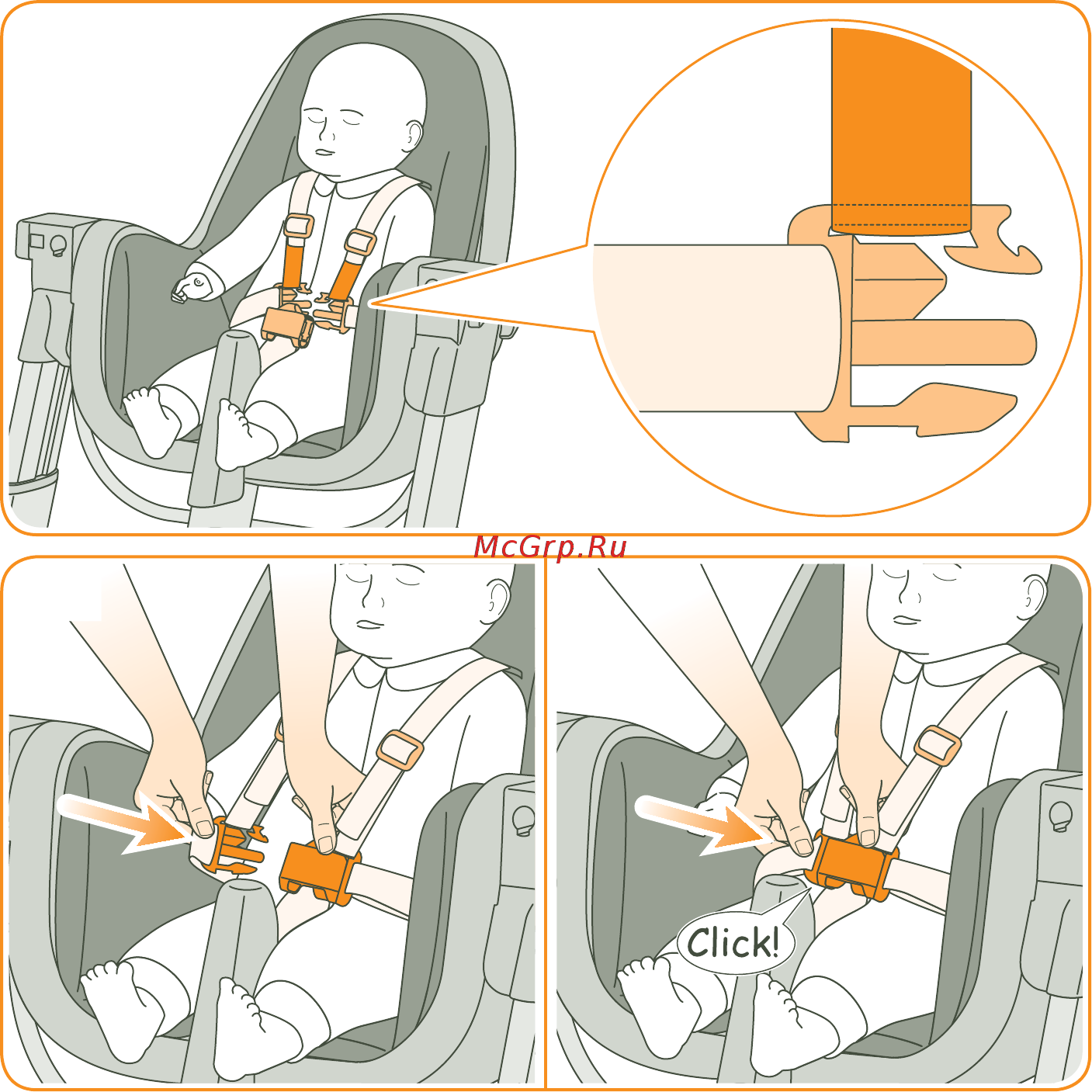 McGrp.Ru

Click!