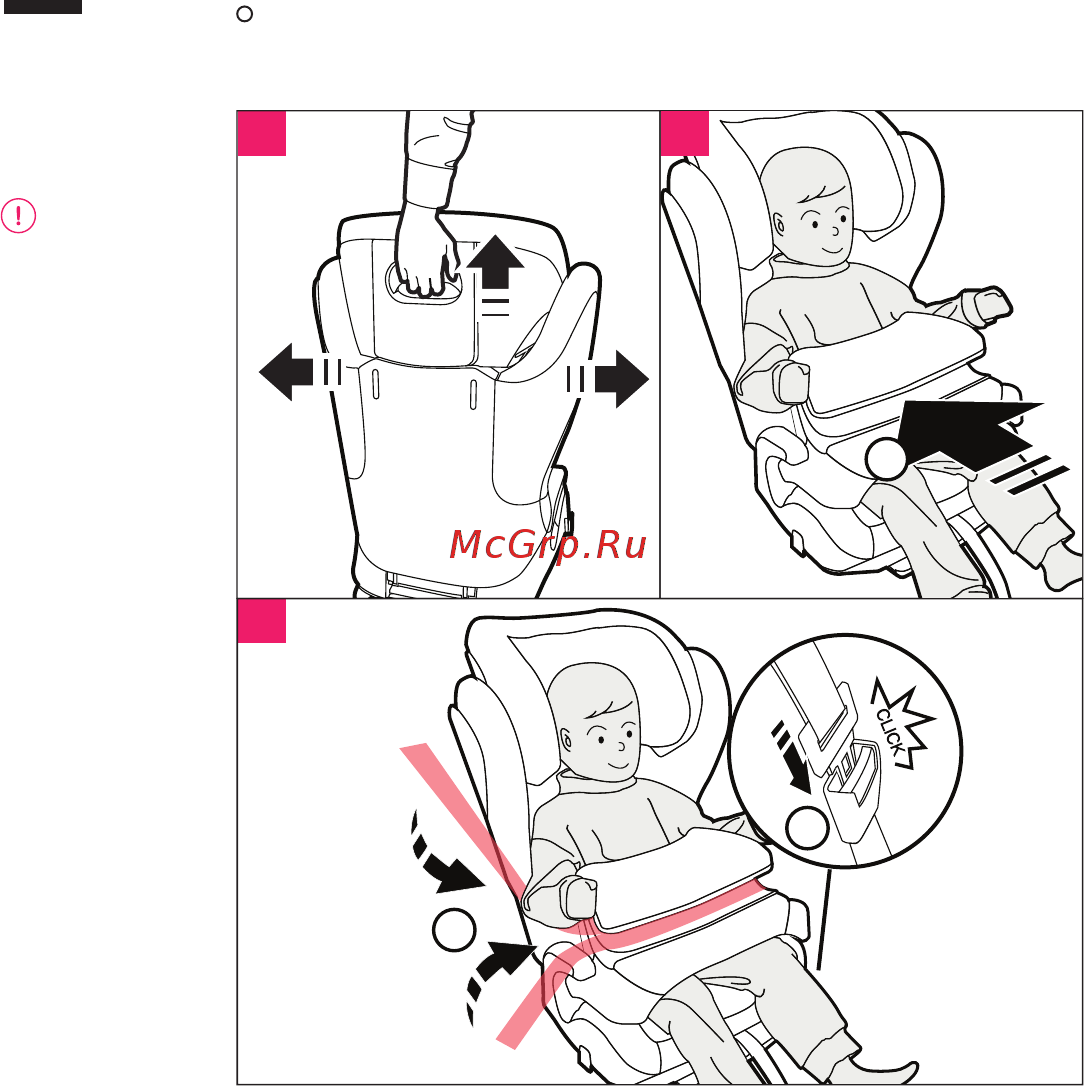 McGrp.Ru

CLICK