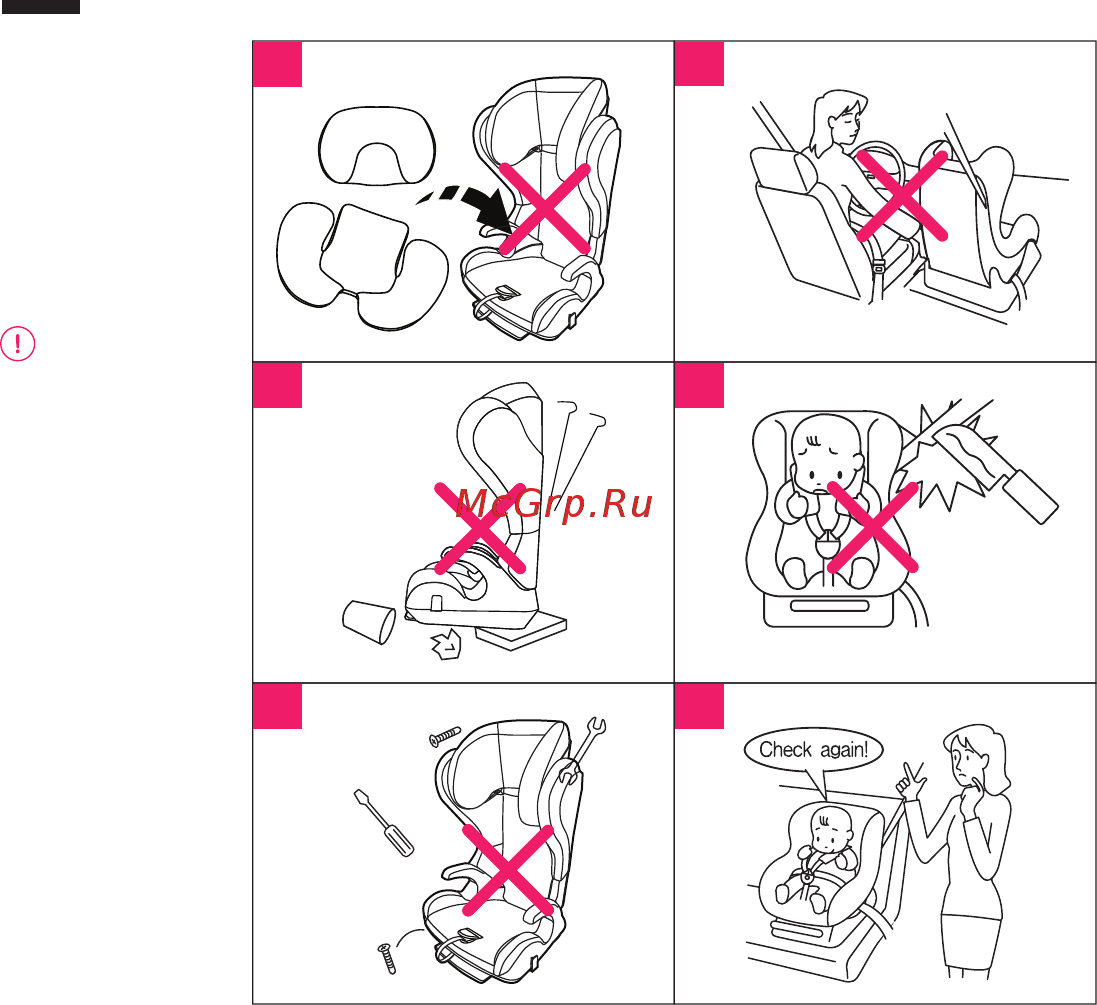 McGrp.Ru

Check again!