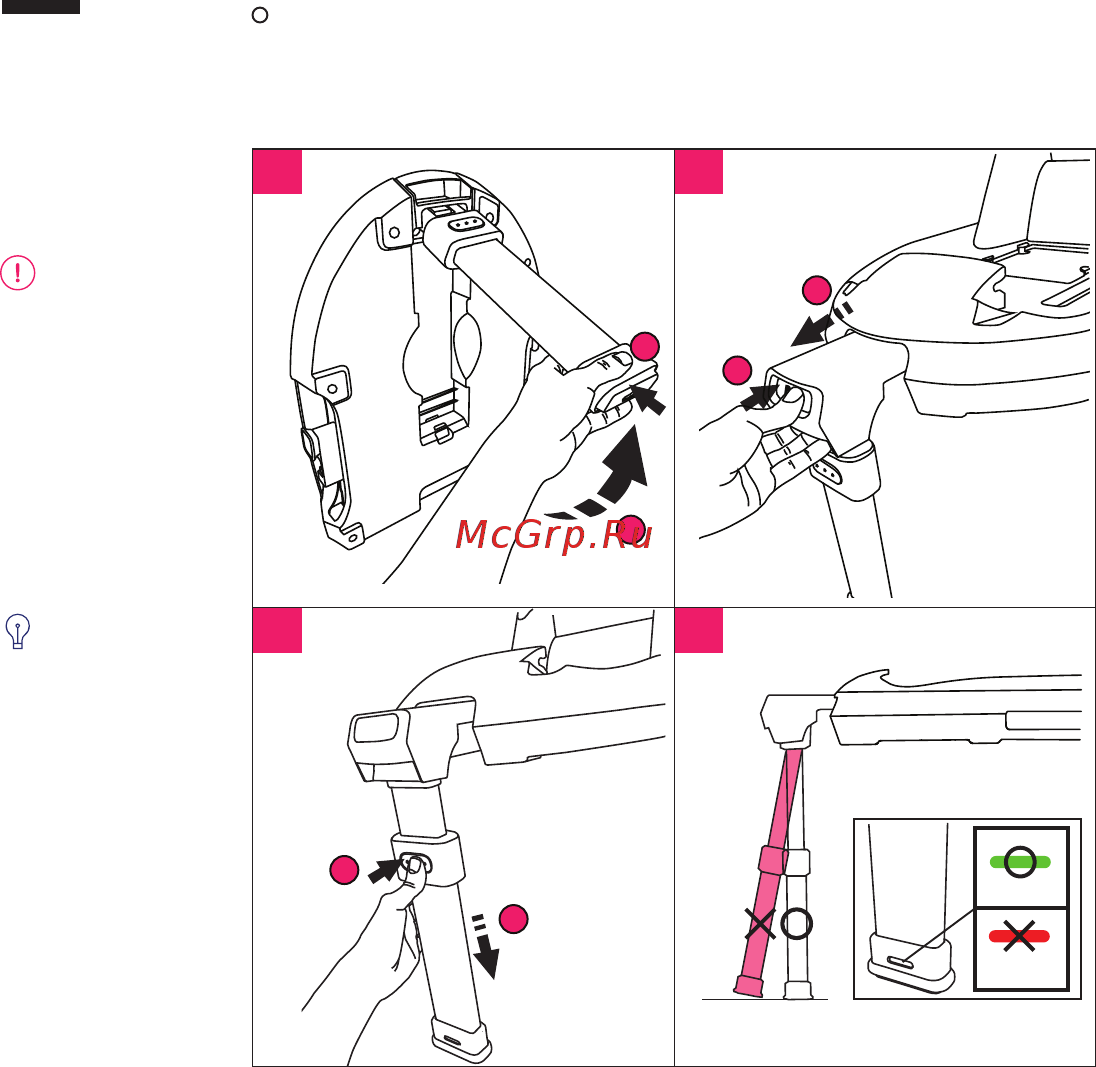 McGrp.Ru