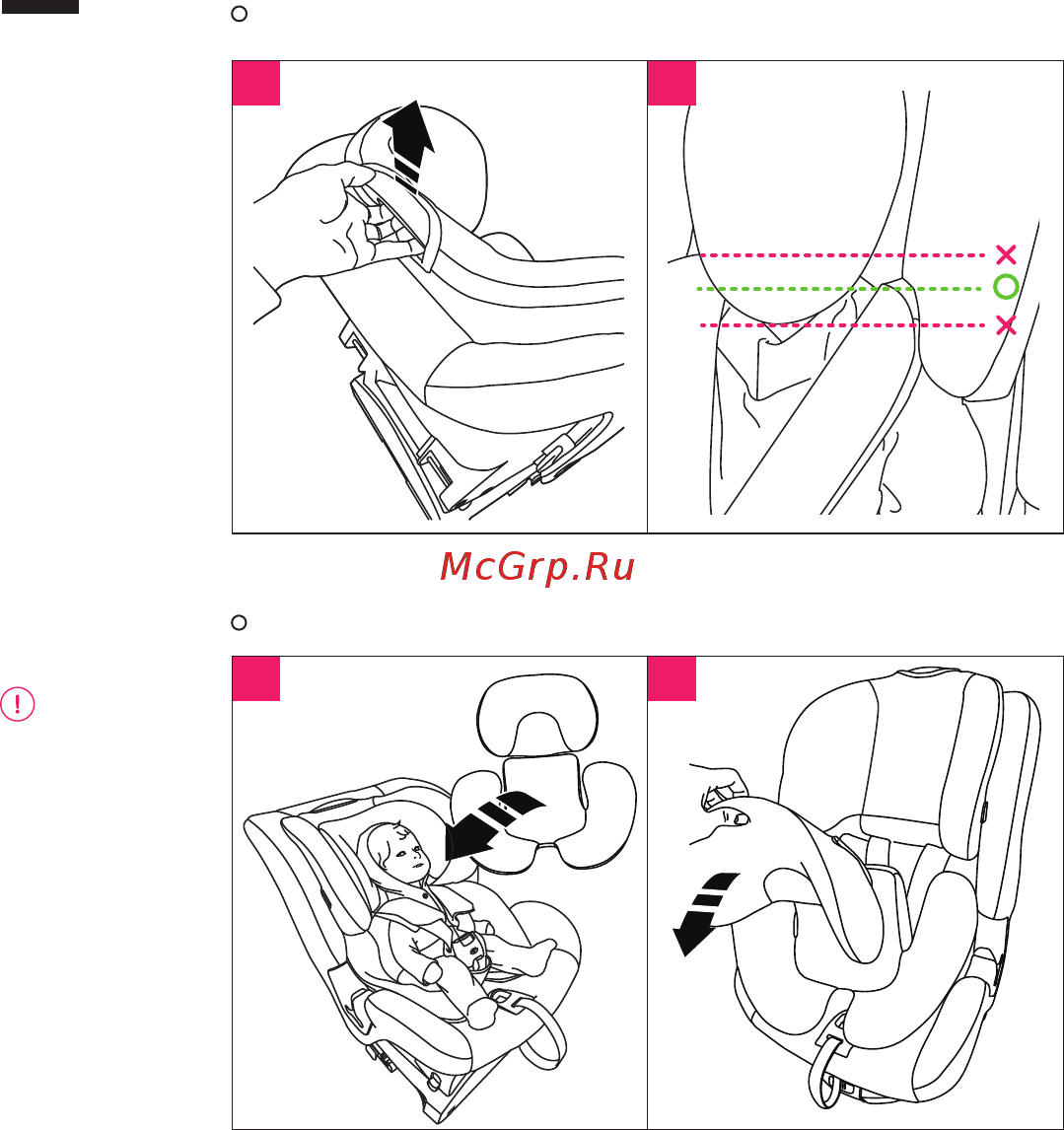 McGrp.Ru