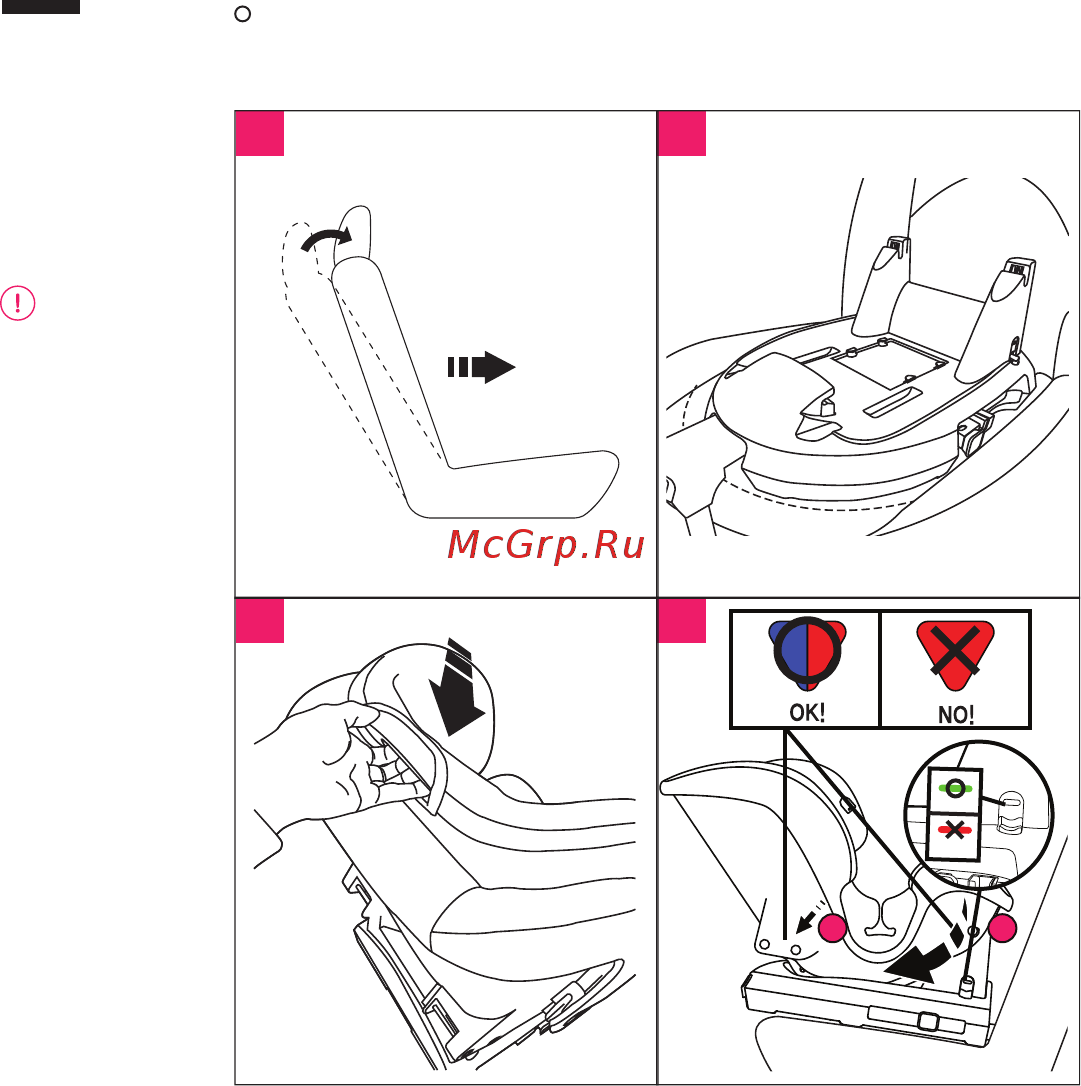 McGrp.Ru

OK!

NO!