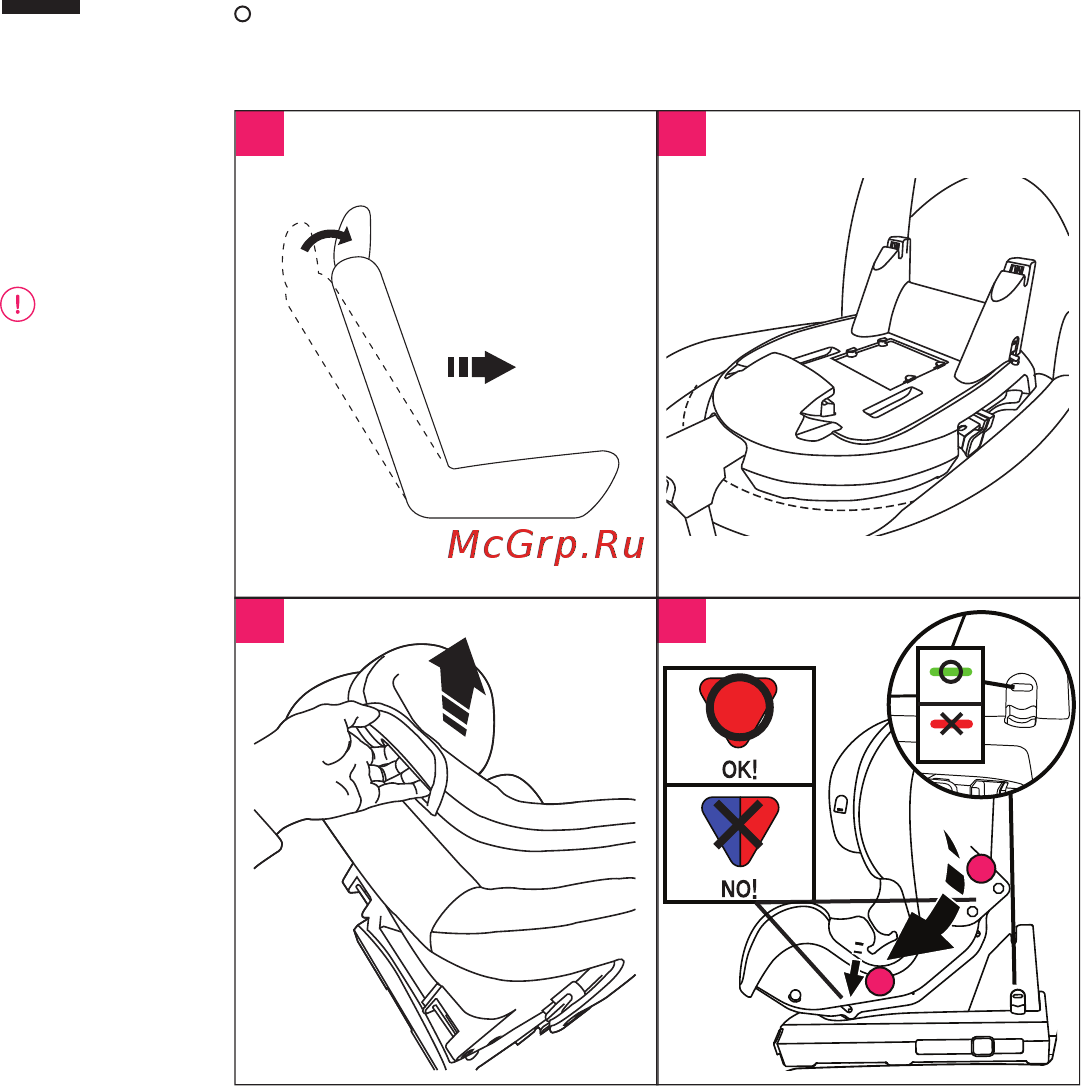 McGrp.Ru

OK!

NO!