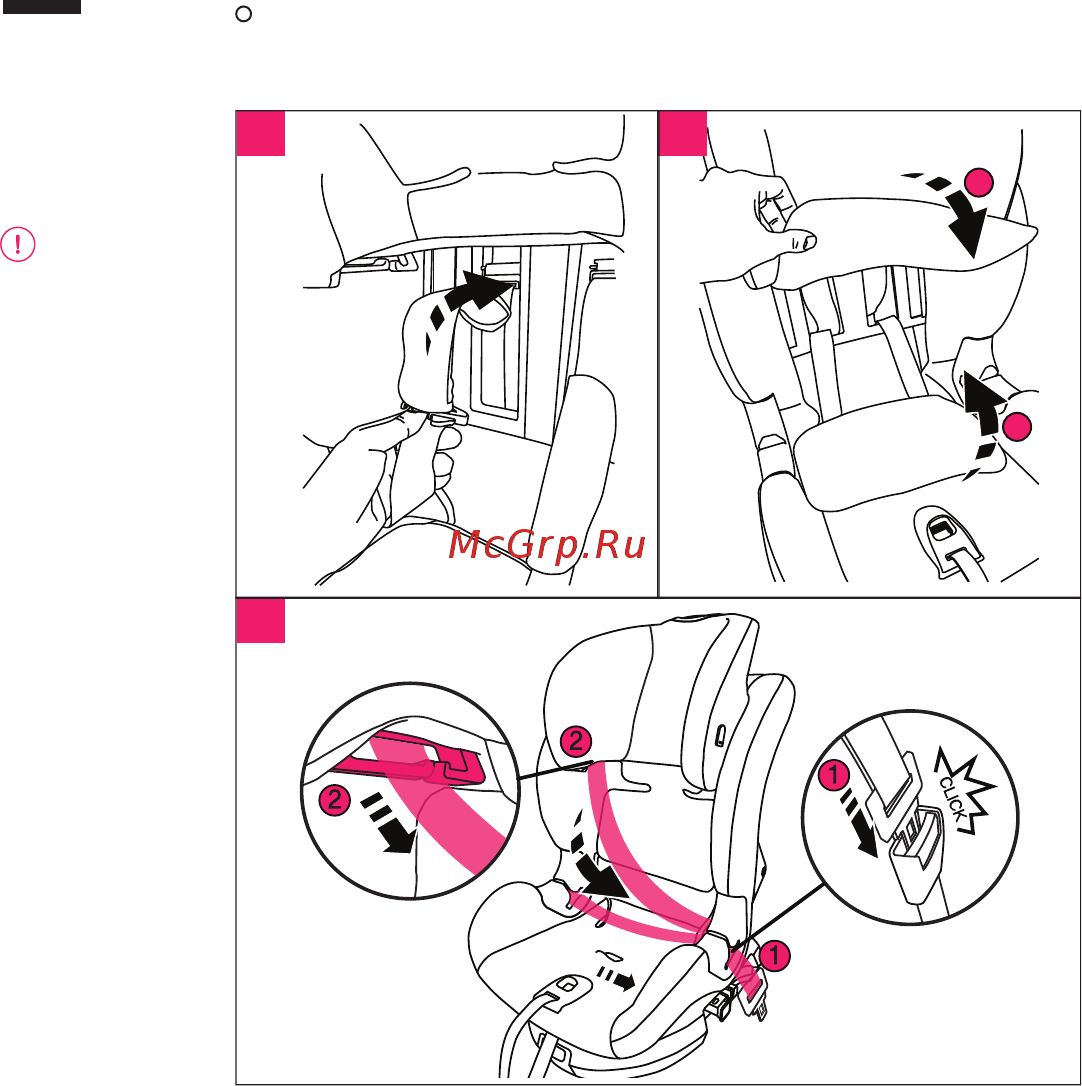 McGrp.Ru

2

2

1

CLICK

1