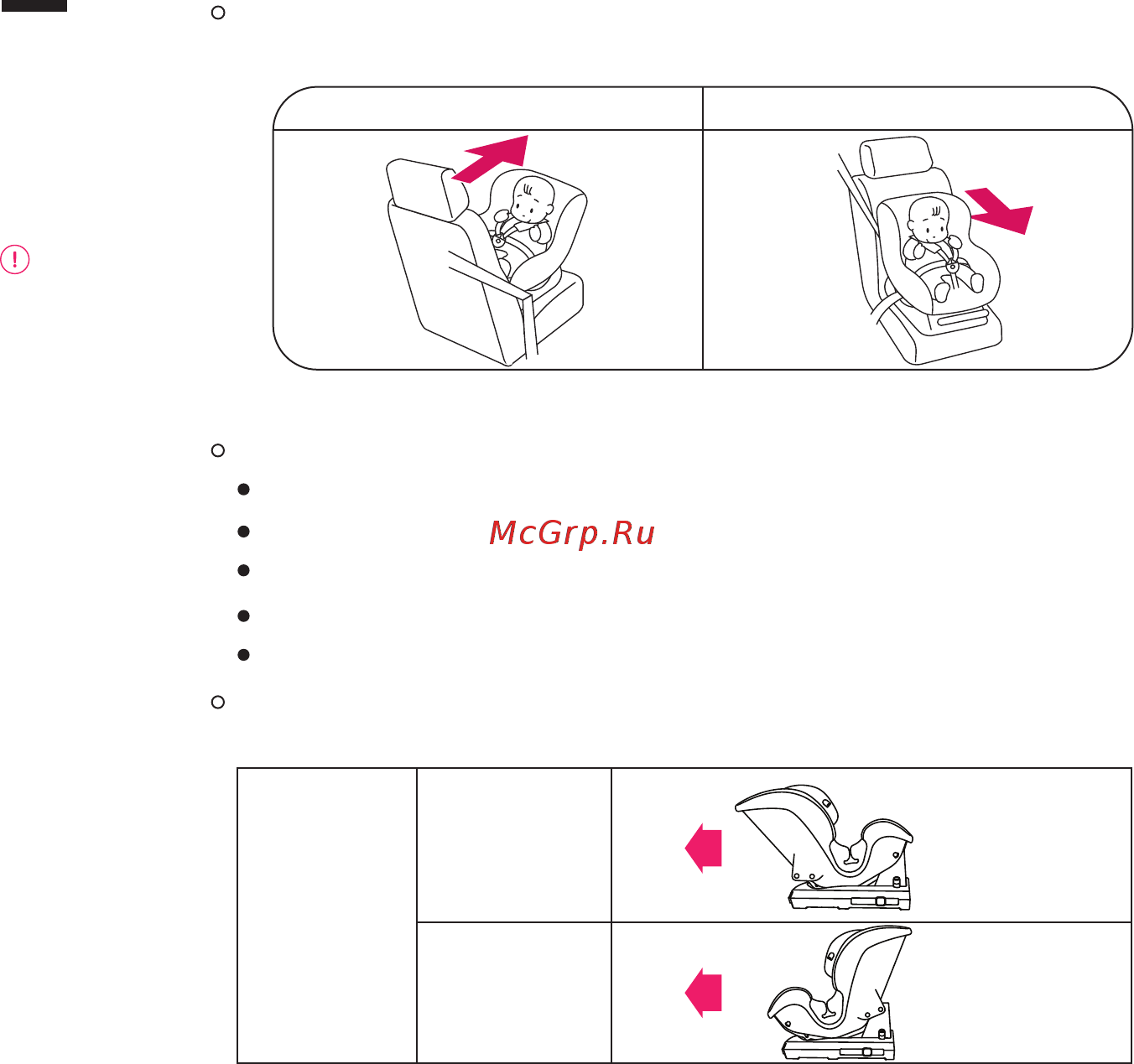 McGrp.Ru