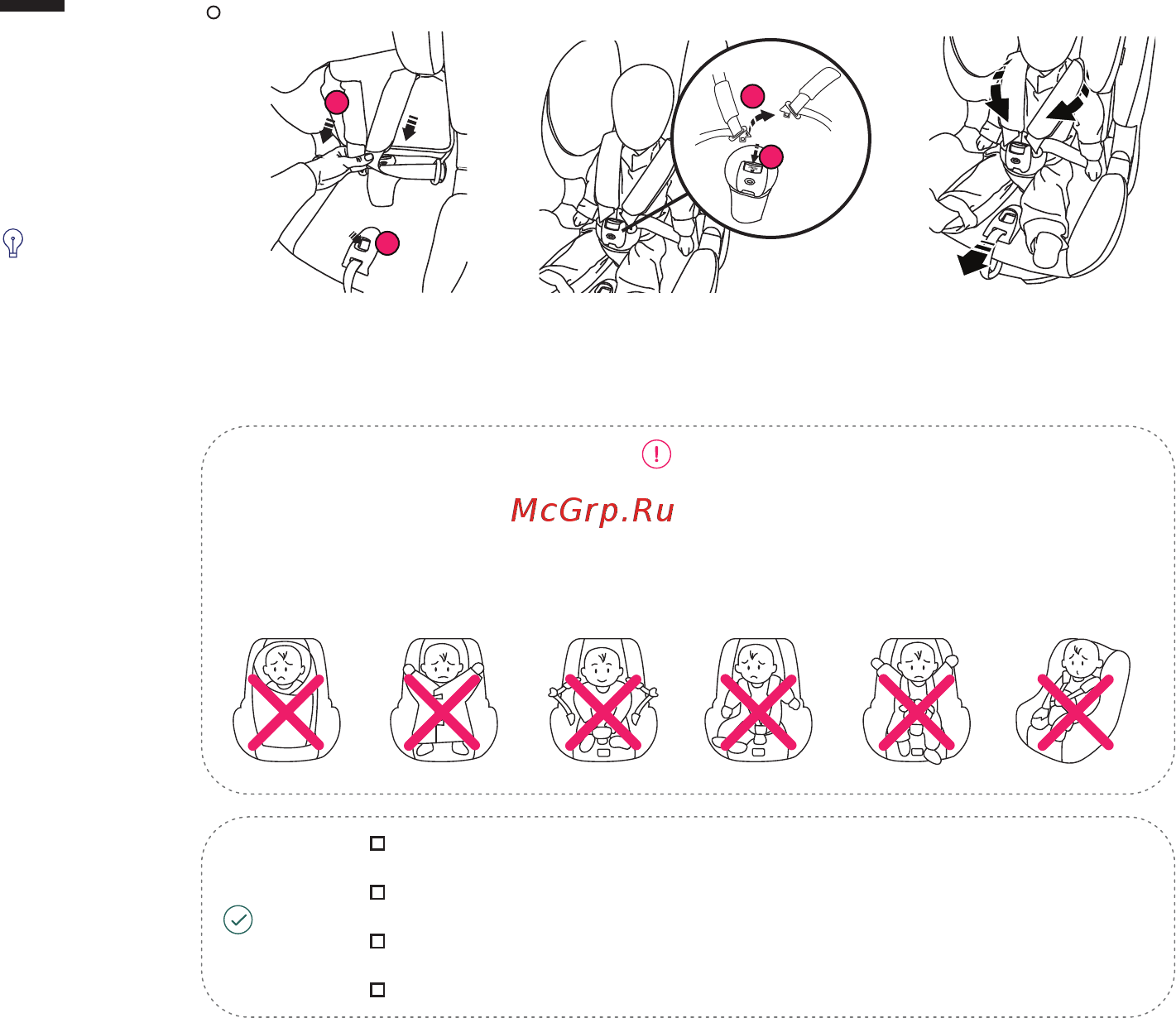 McGrp.Ru