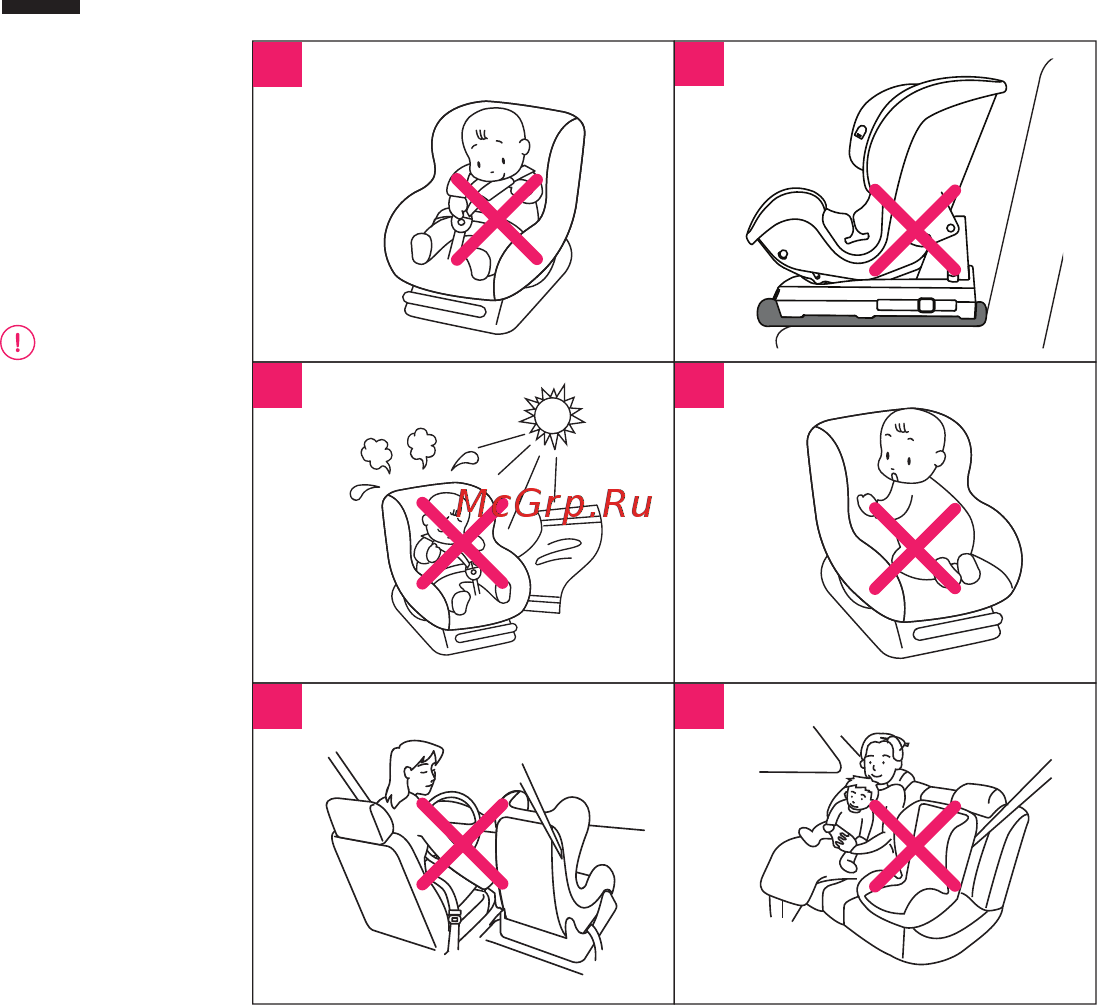 McGrp.Ru