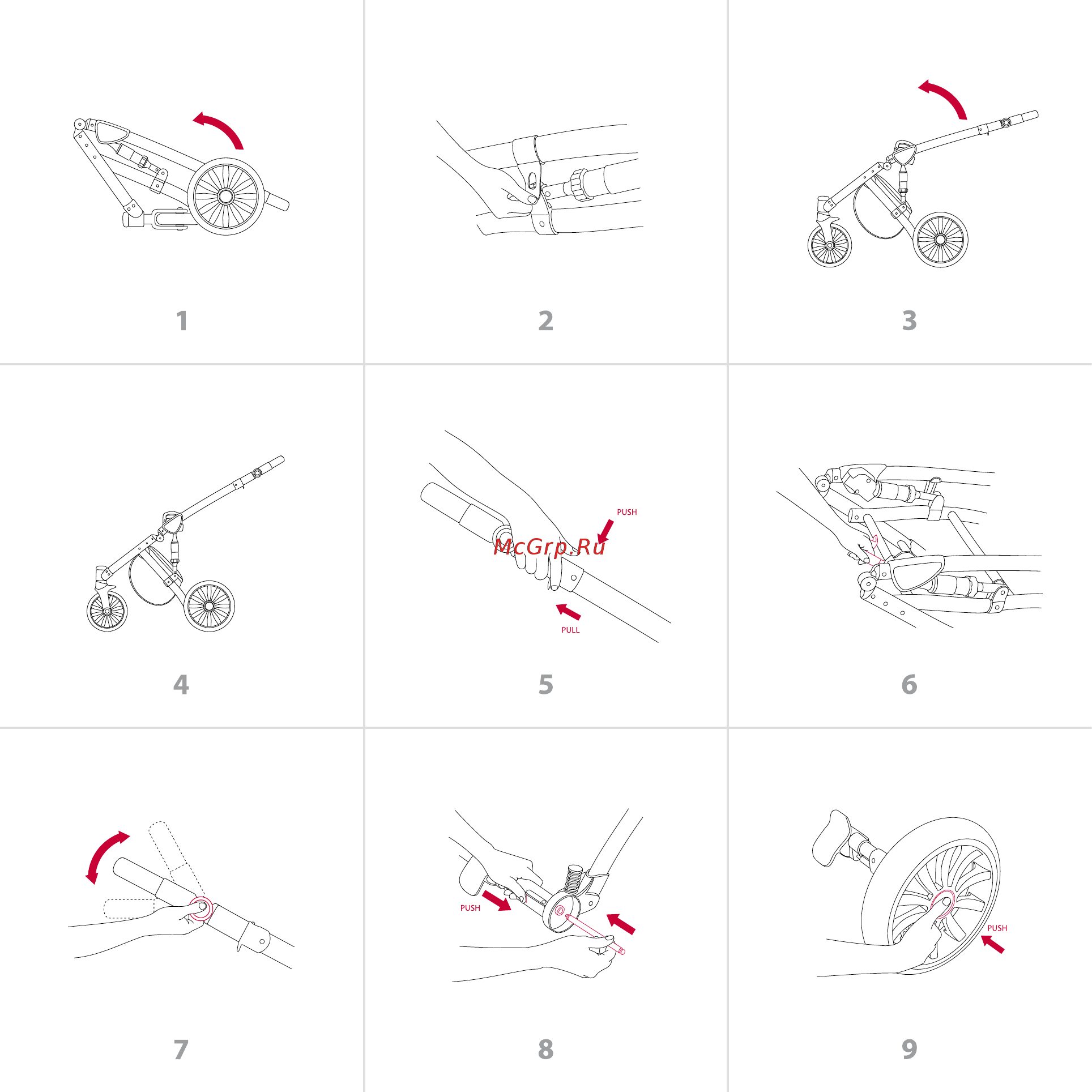 1

2

3

4

PUSH

McGrp.Ru

PULL

5

6

7

PUSH

8

PUSH

9