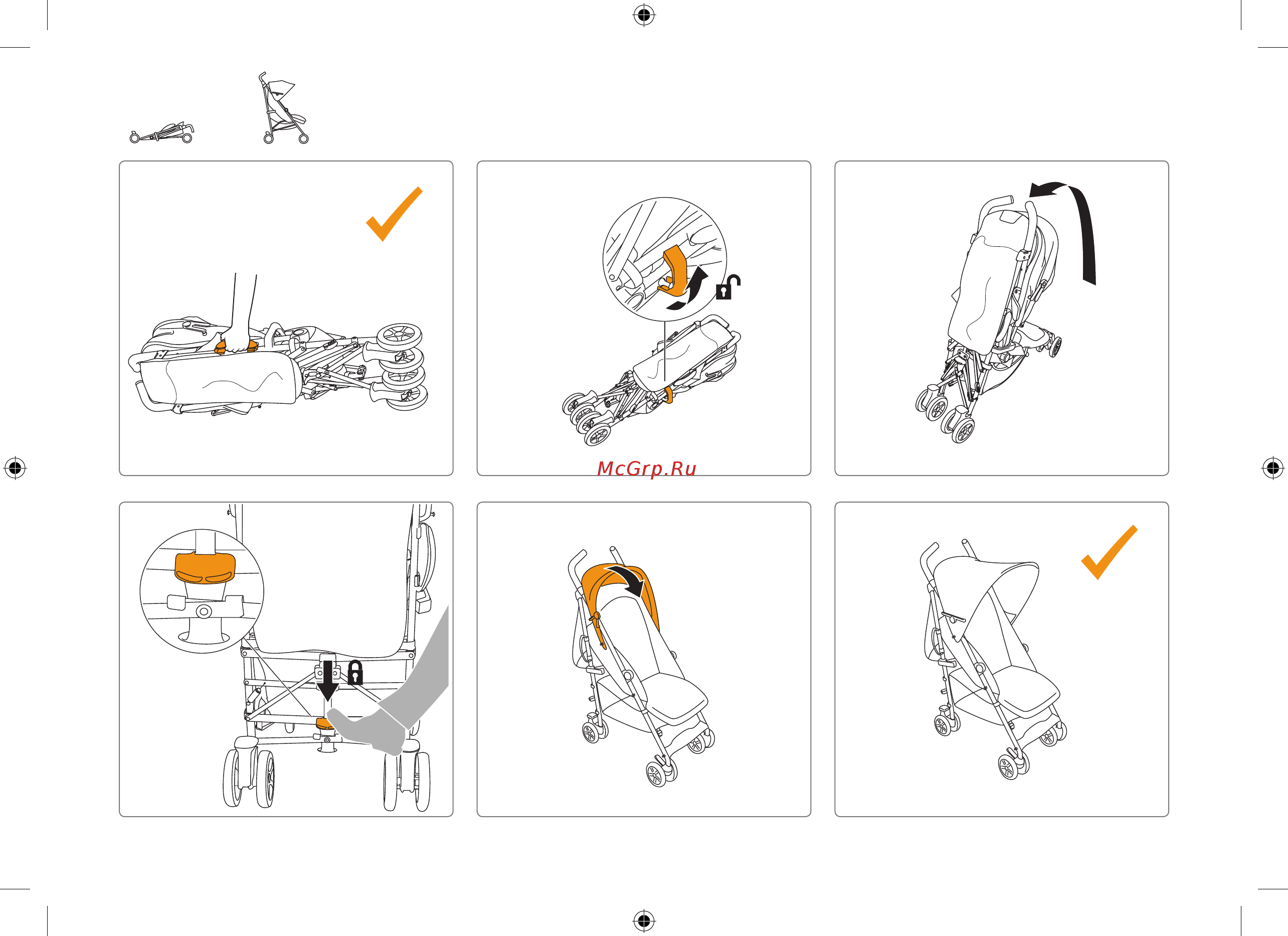 McGrp.Ru