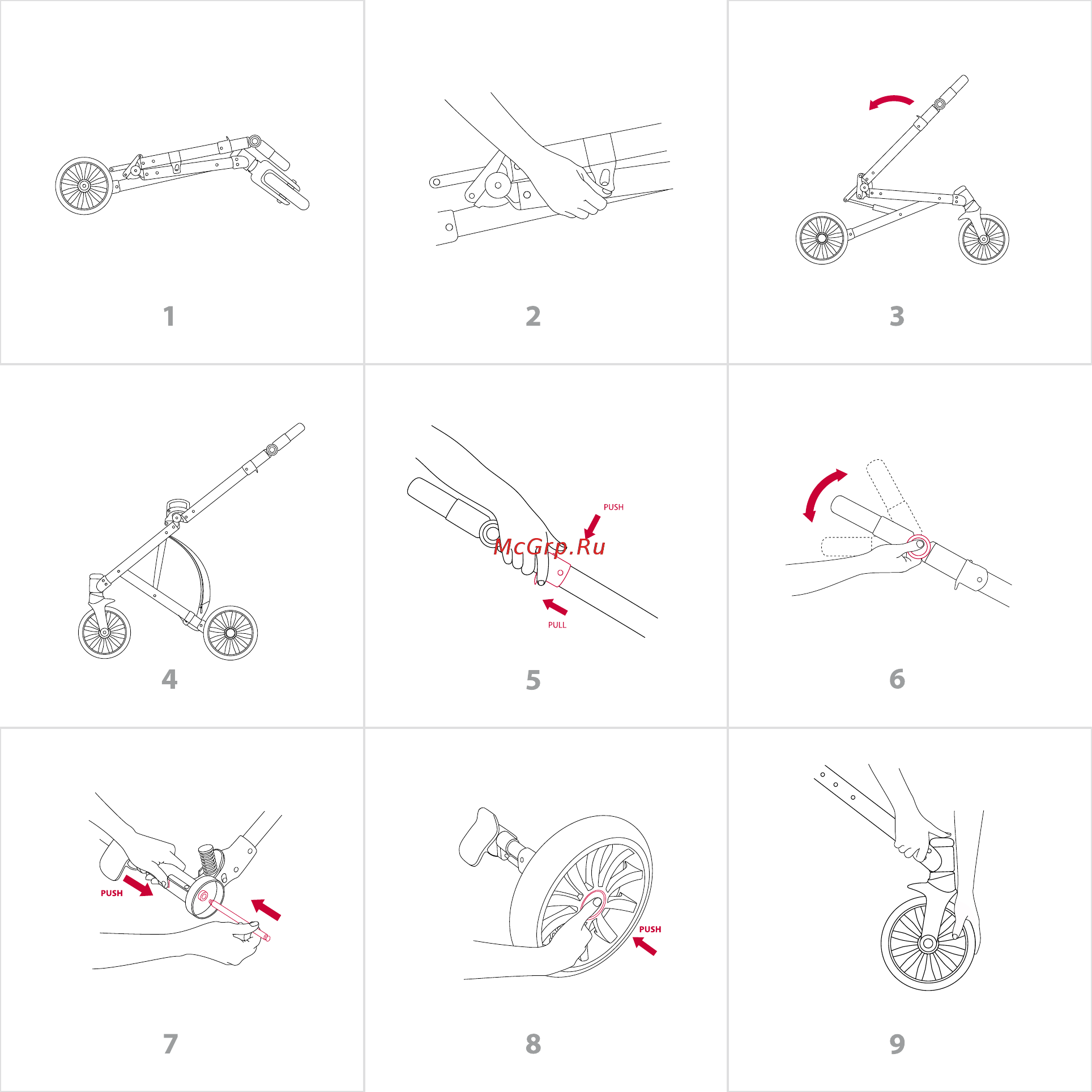 1

2

3

4

PUSH

McGrp.Ru

PULL

5

6

PUSH

7

PUSH

8

9