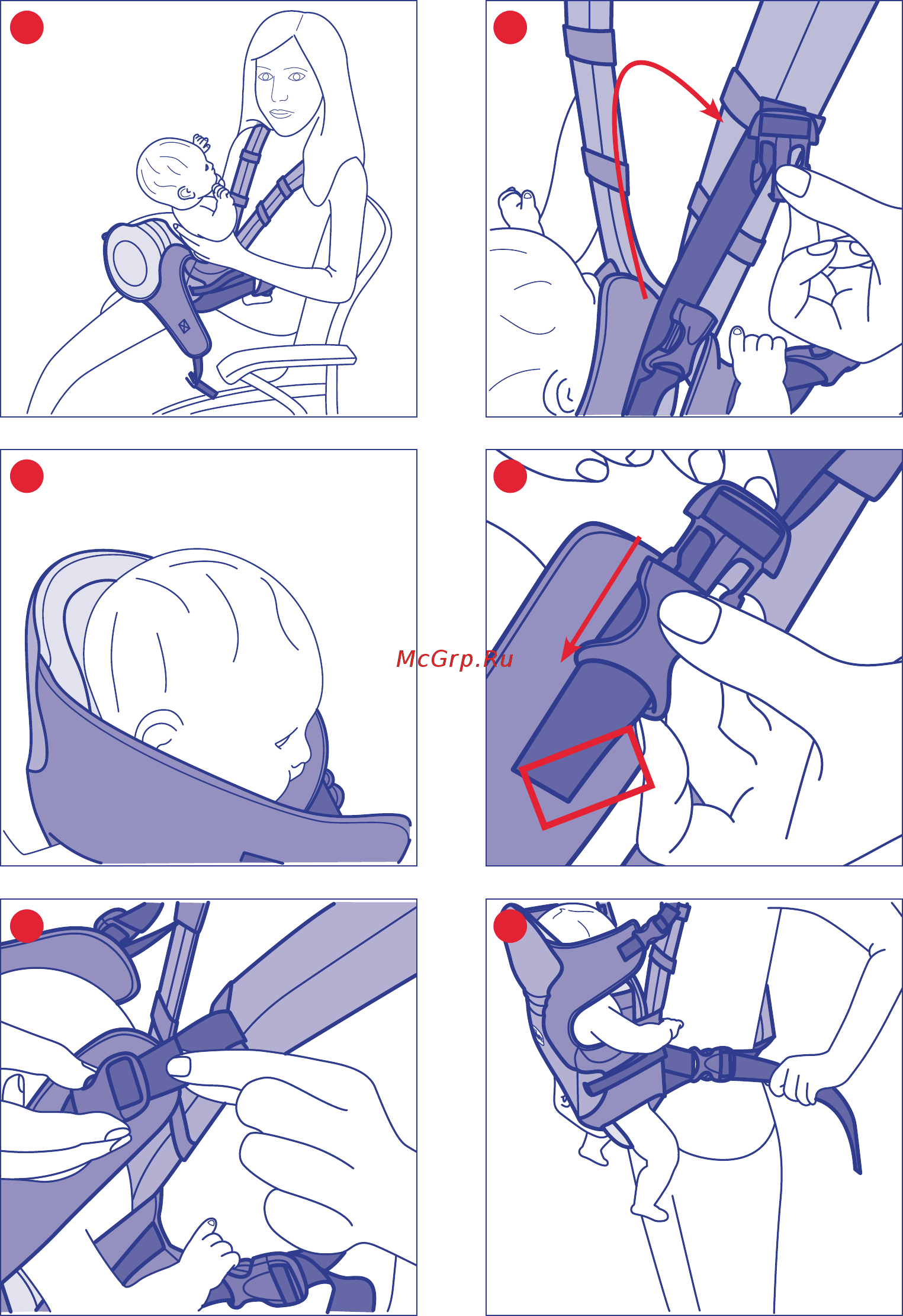 McGrp.Ru