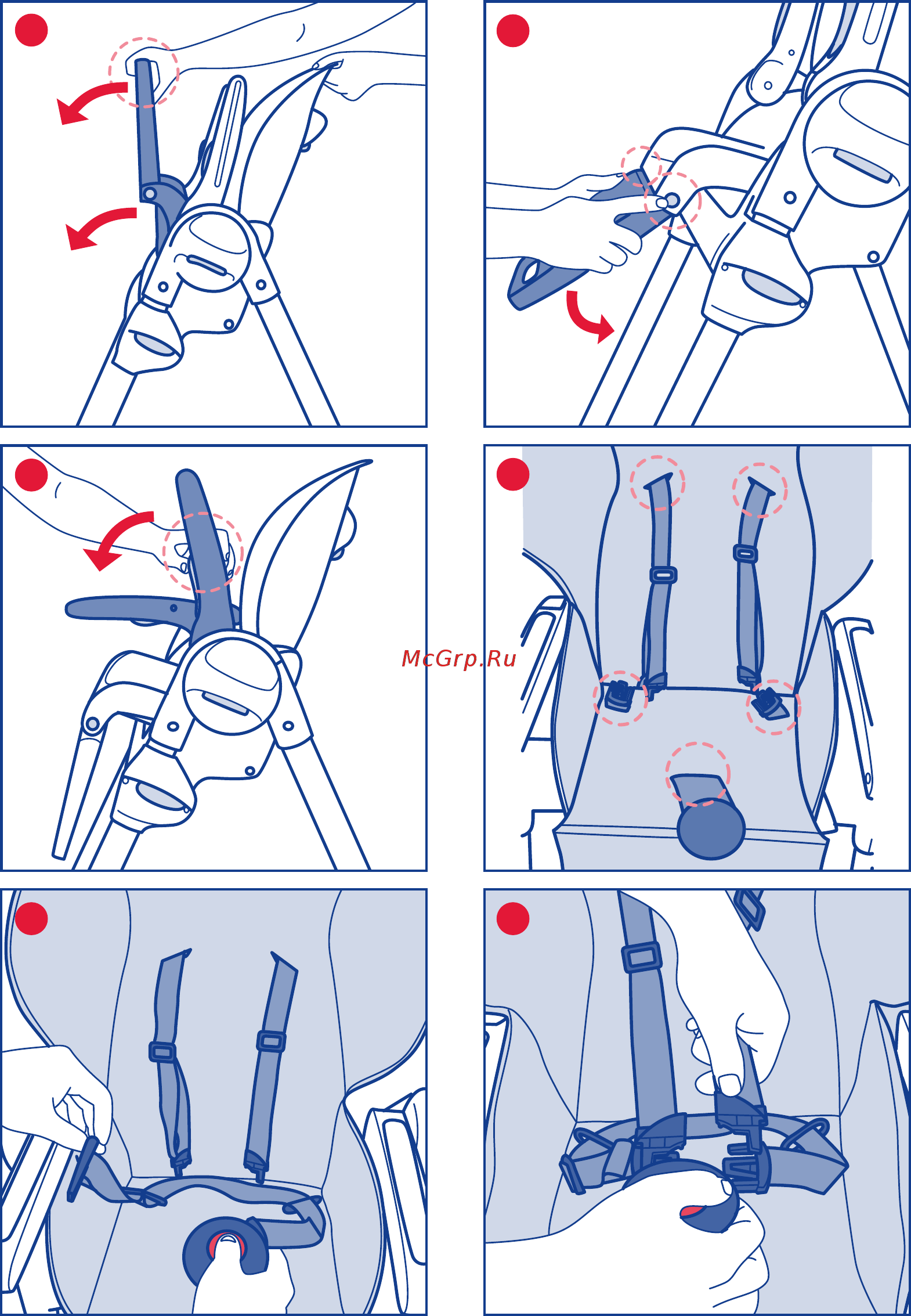 McGrp.Ru