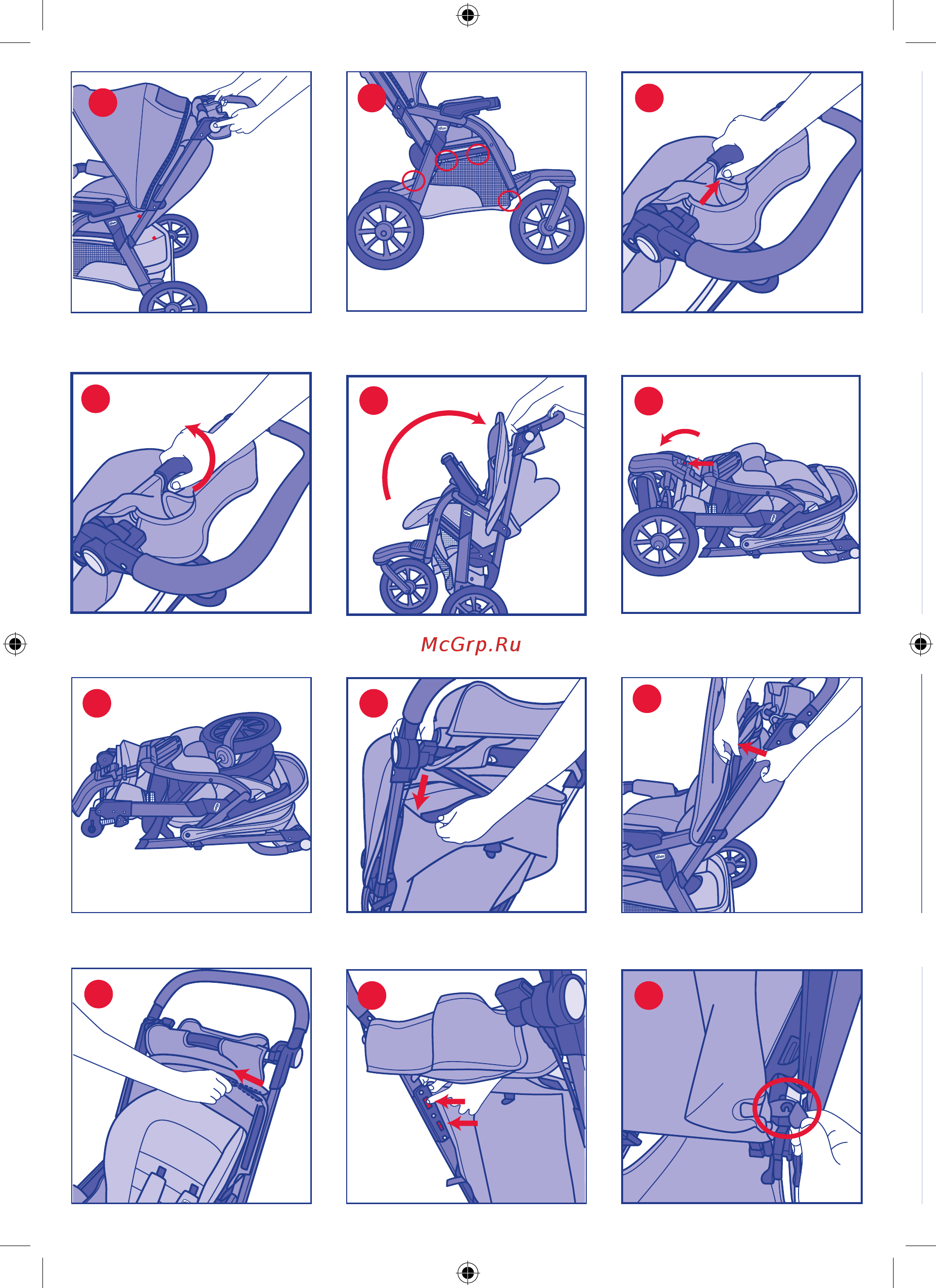 McGrp.Ru