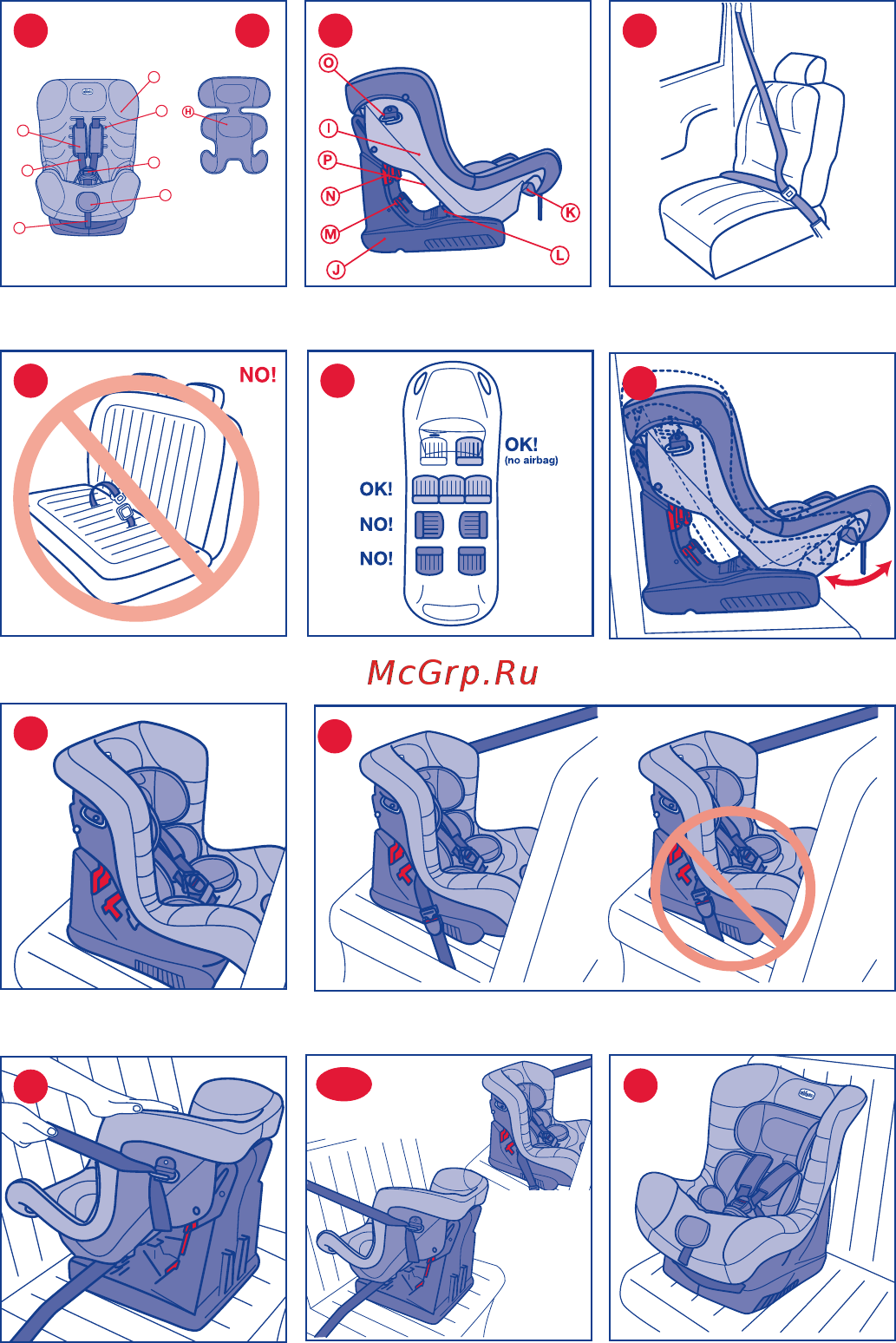 H

O
I
P
N
M
J
K
L

NO!

OK!
(no airbag)
OK!
NO!
NO!

McGrp.Ru