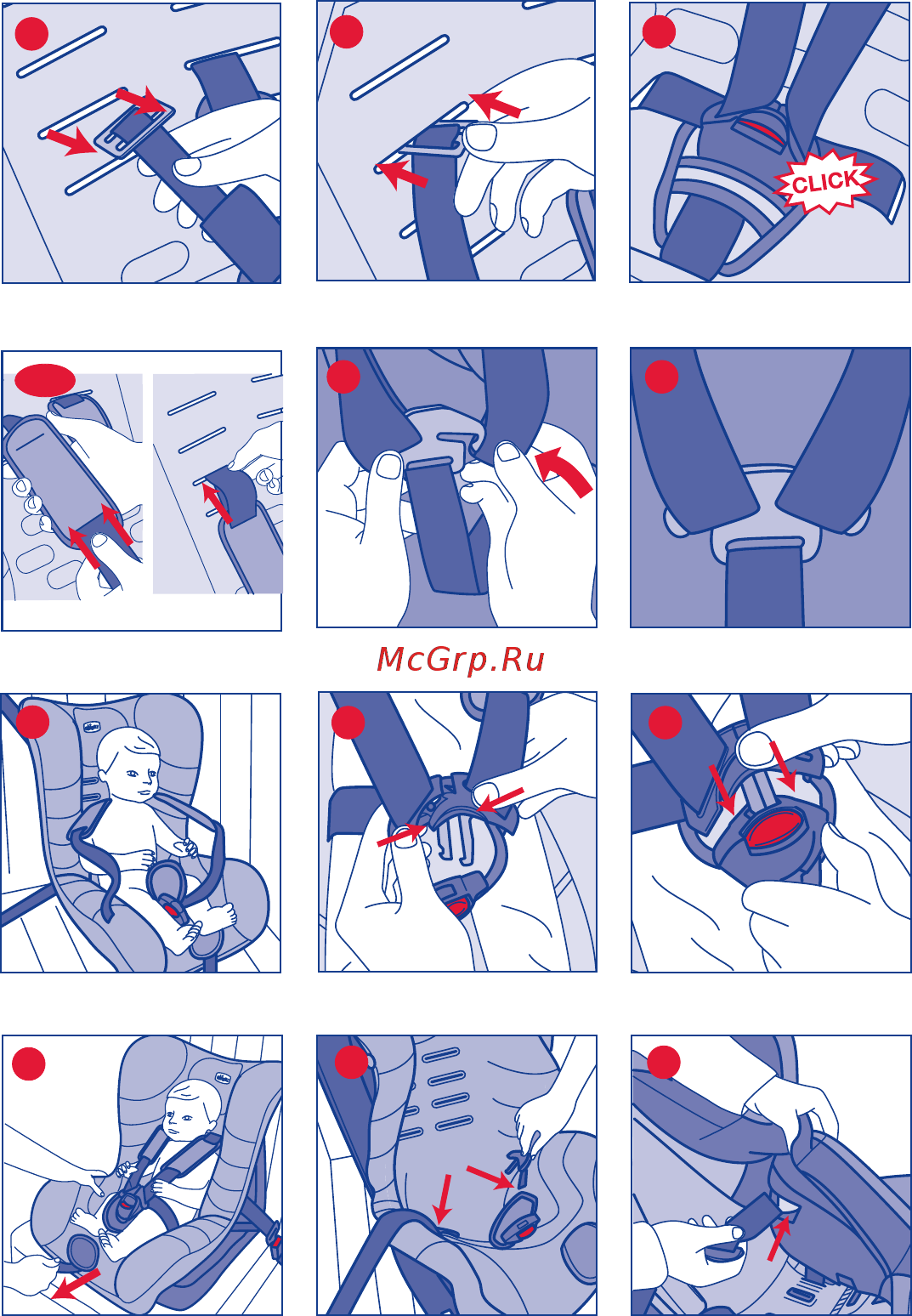 CLICK

McGrp.Ru