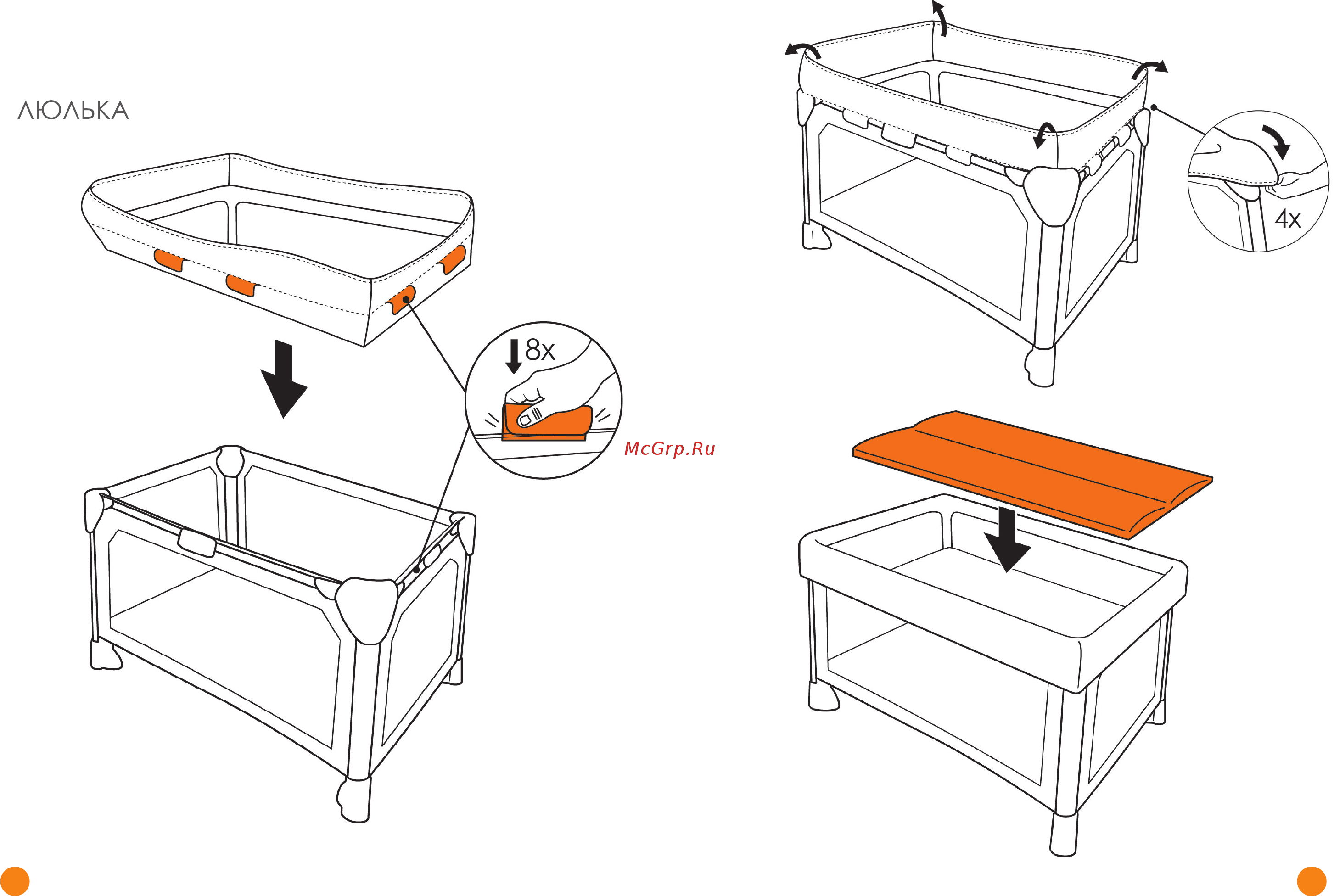 ЛЮЛЬКА

8x

McGrp.Ru

4x