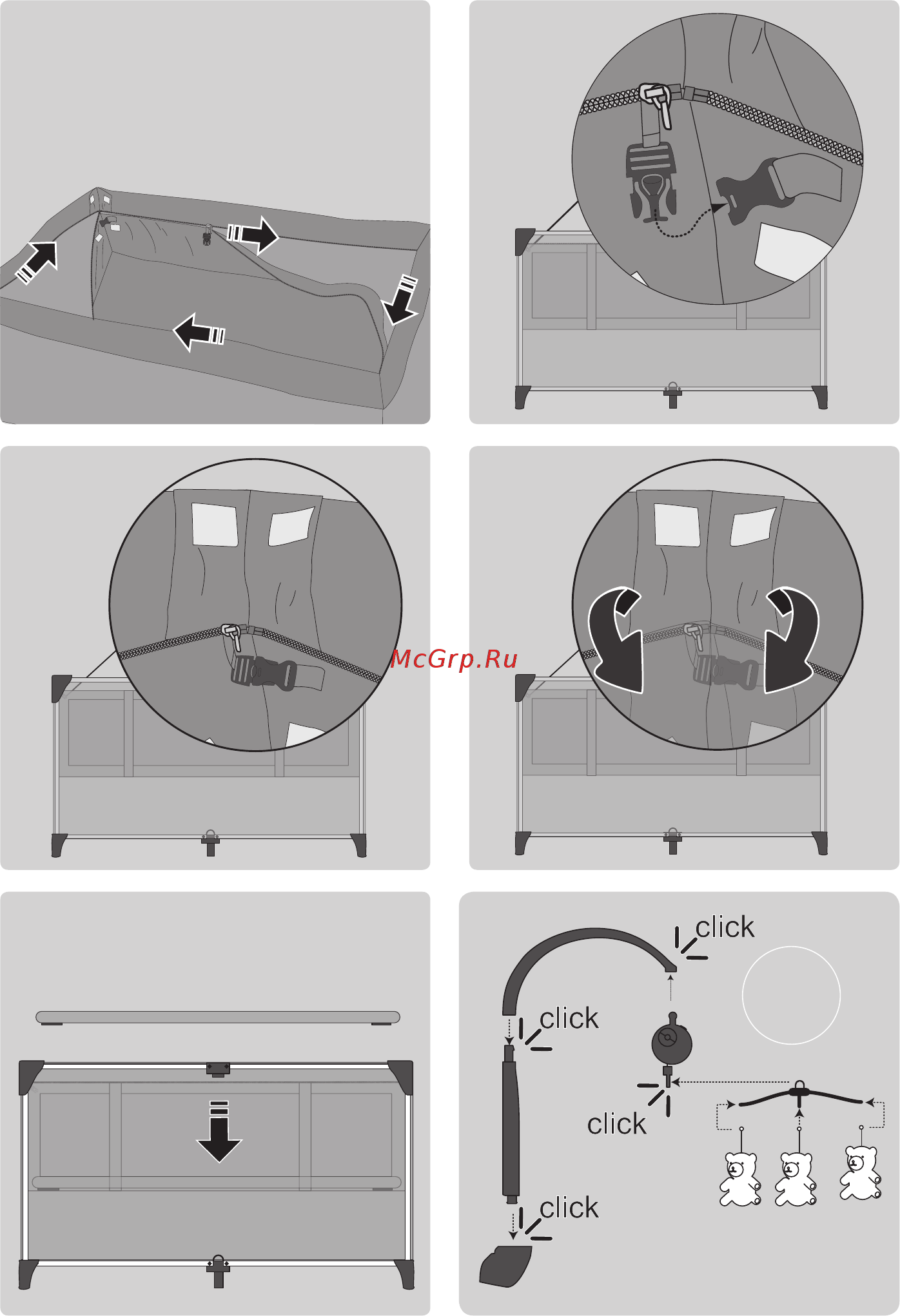 McGrp.Ru

click

click

click

click