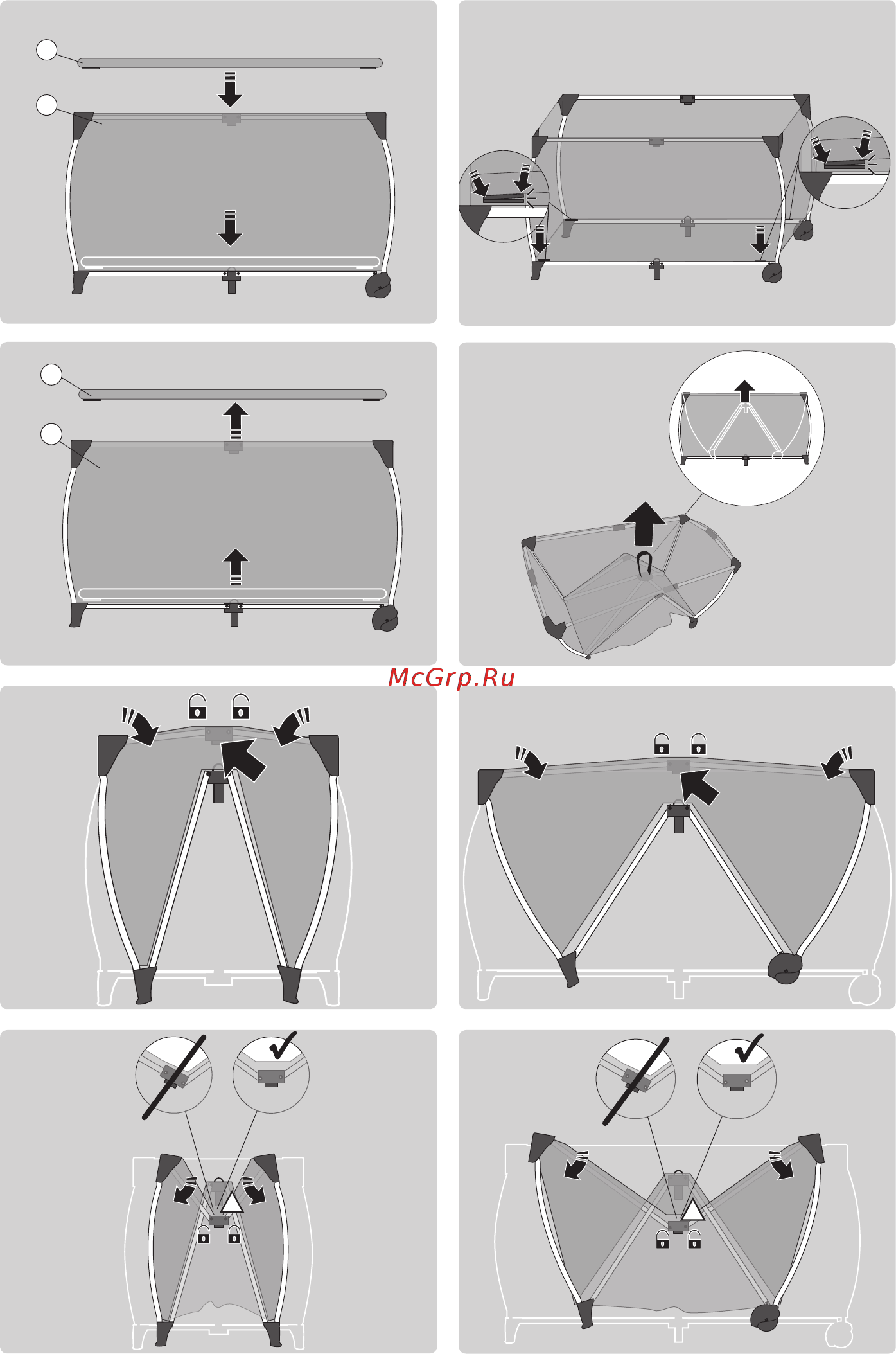 McGrp.Ru