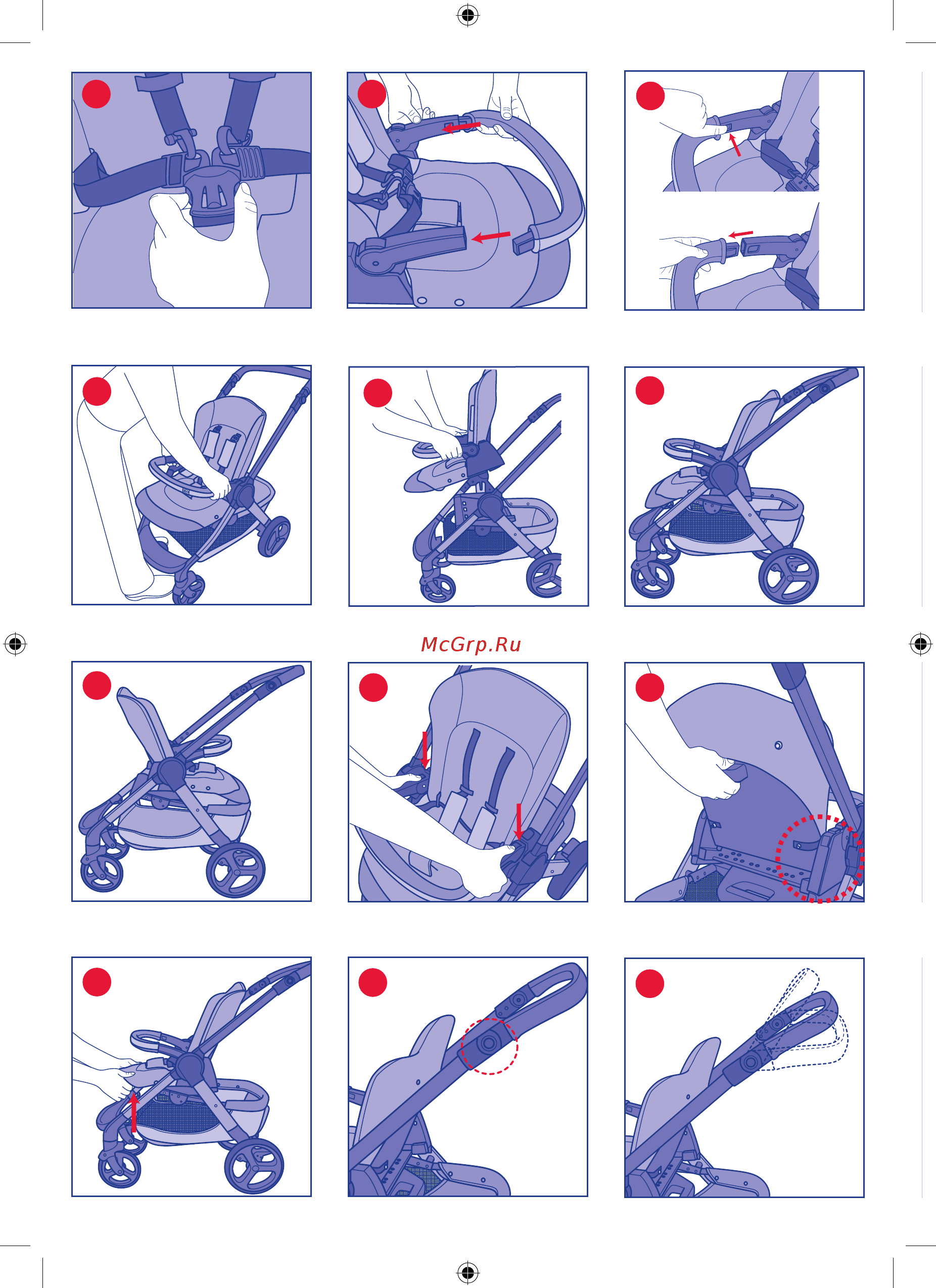 McGrp.Ru