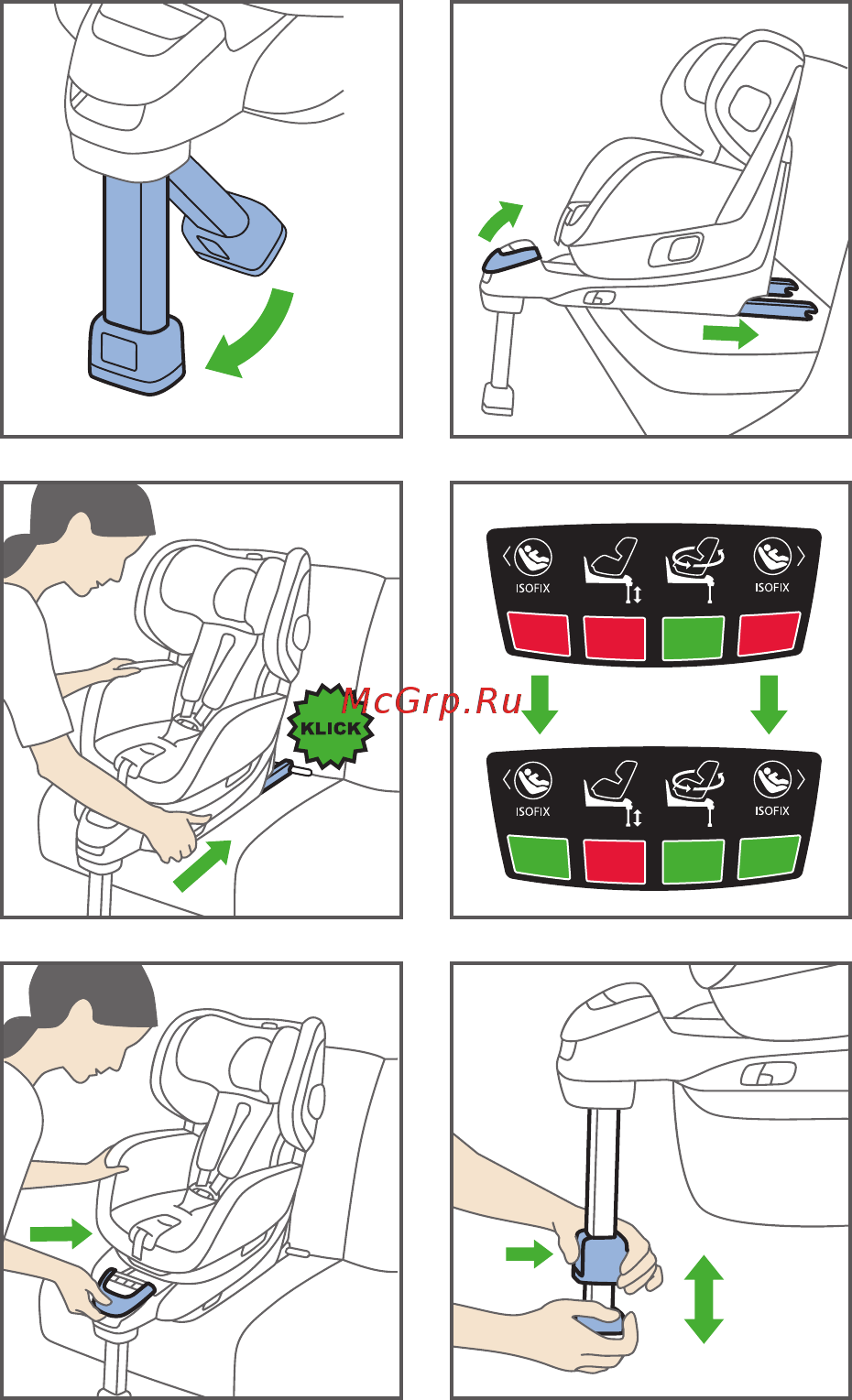 KLICK

McGrp.Ru

ISOFIX

ISOFIX

ISOFIX

ISOFIX