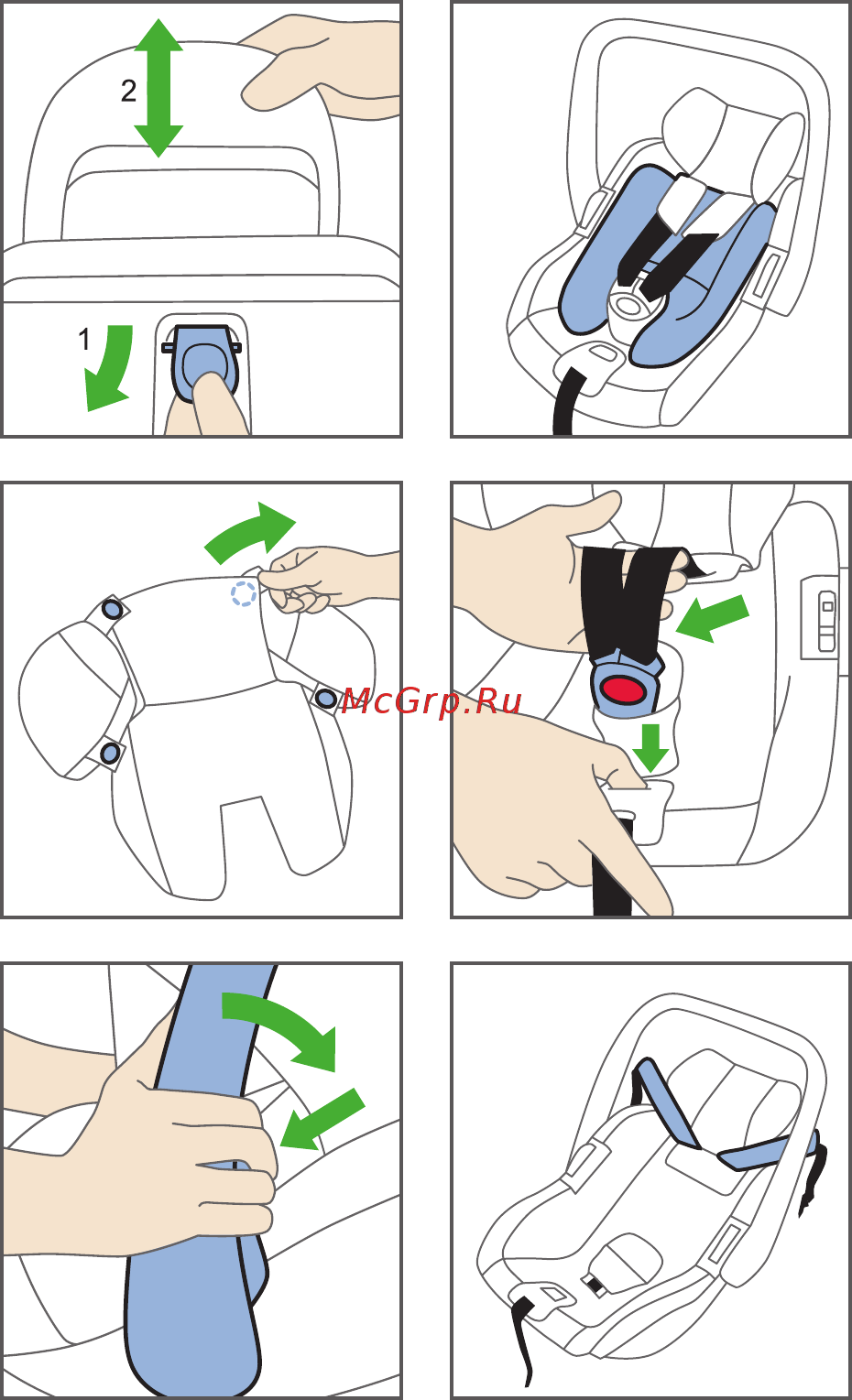 2

1

McGrp.Ru