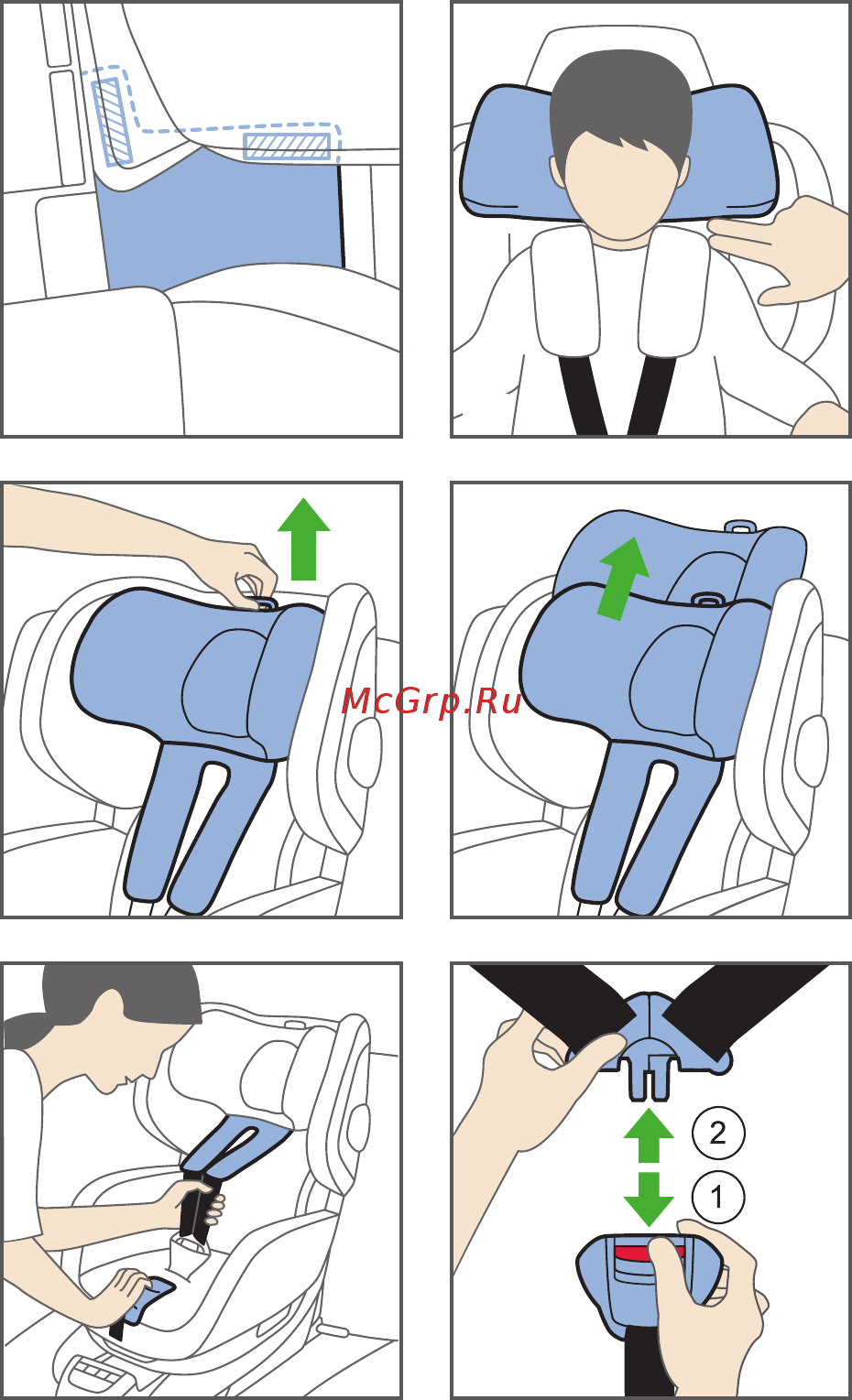 McGrp.Ru

2

1