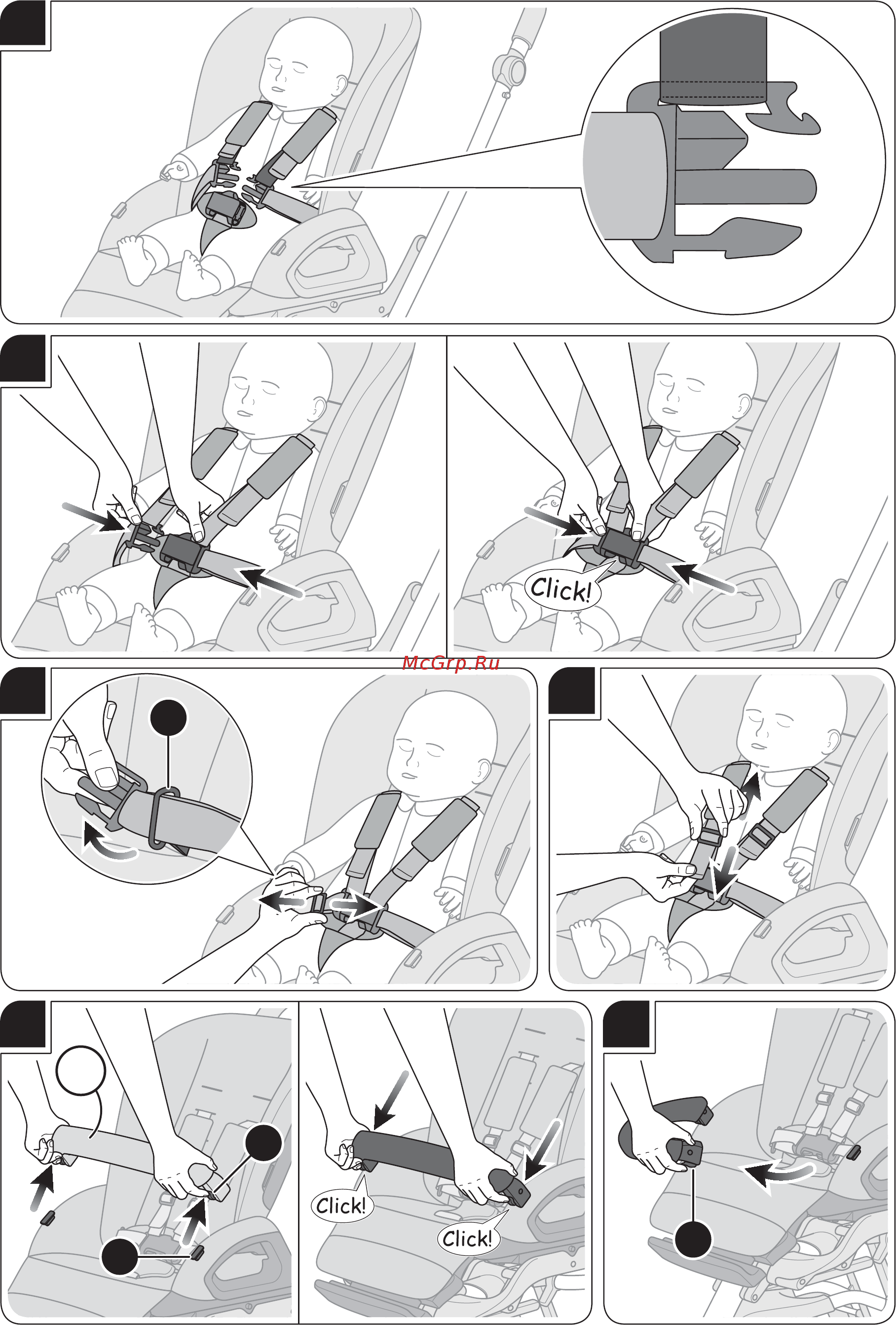 Click!

McGrp.Ru

Click!

Click!