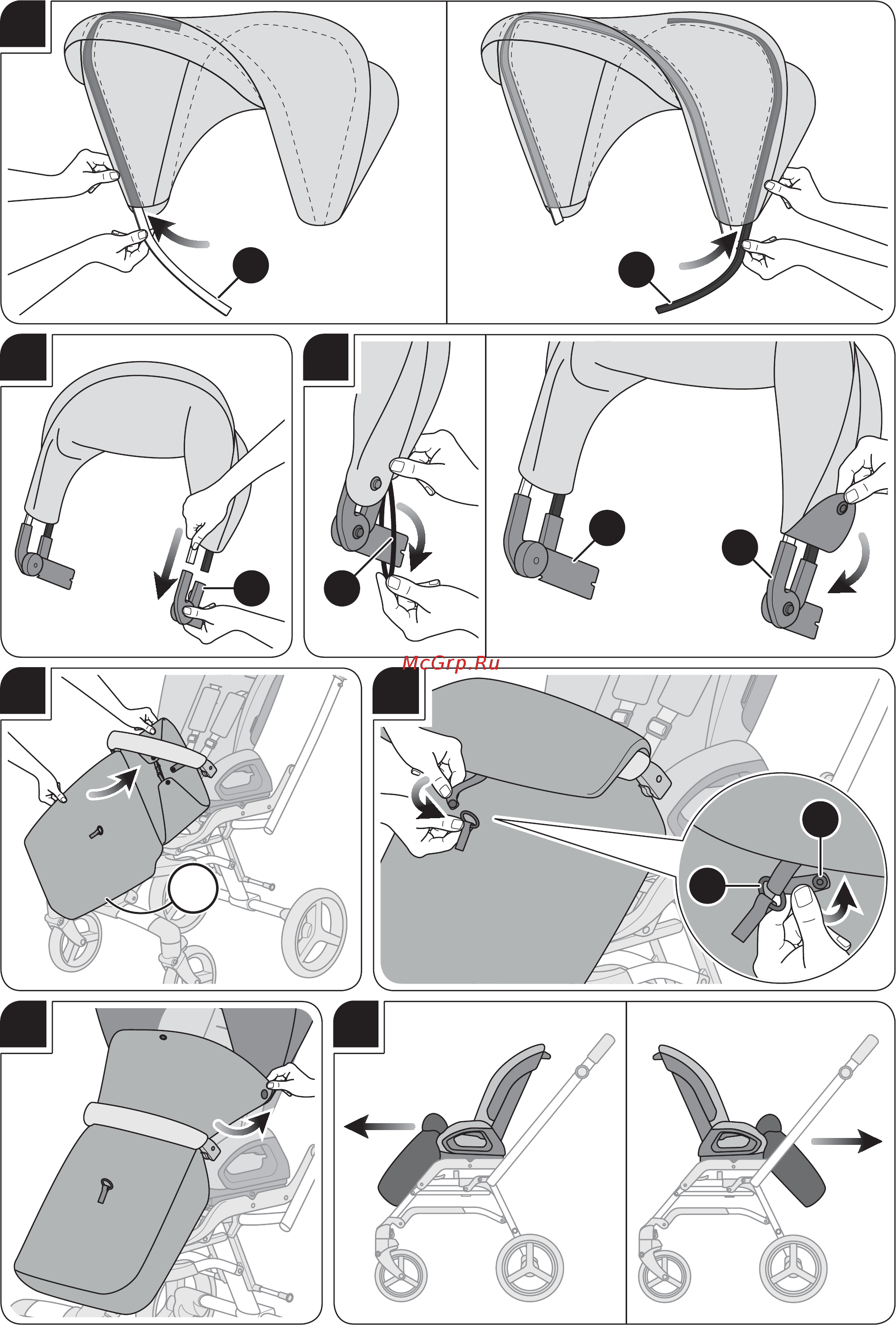 McGrp.Ru