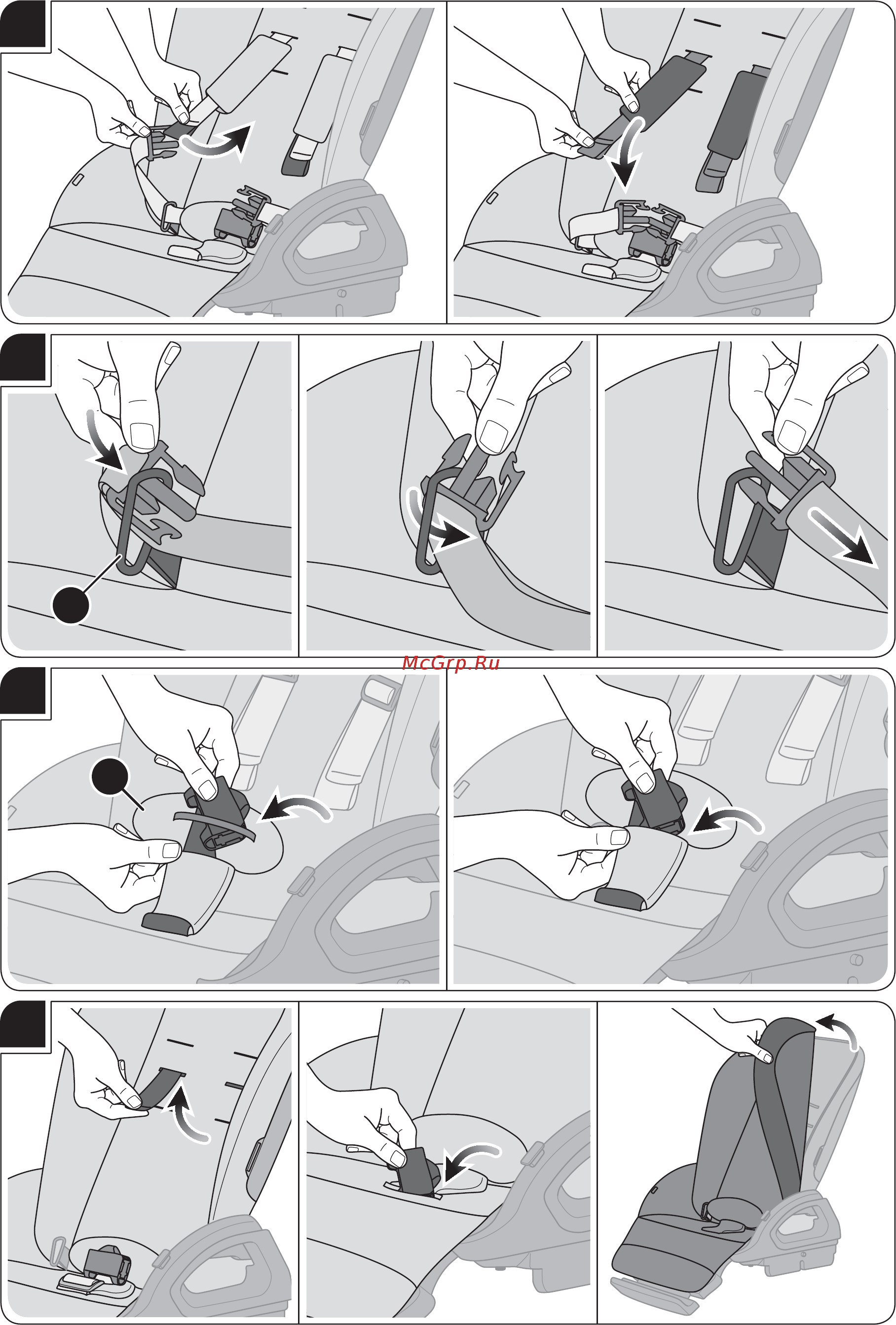 McGrp.Ru