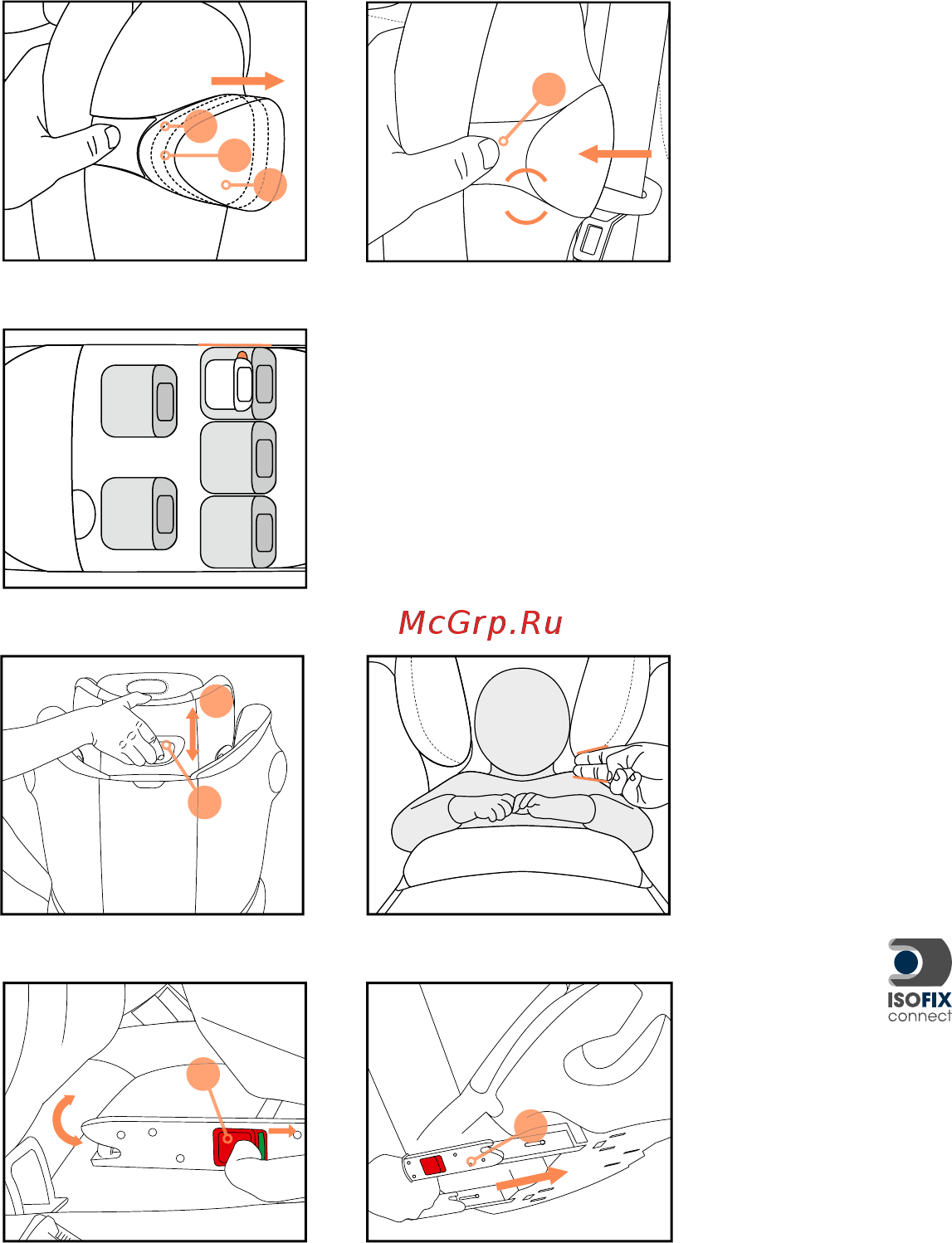 McGrp.Ru

ISOFIX
connect