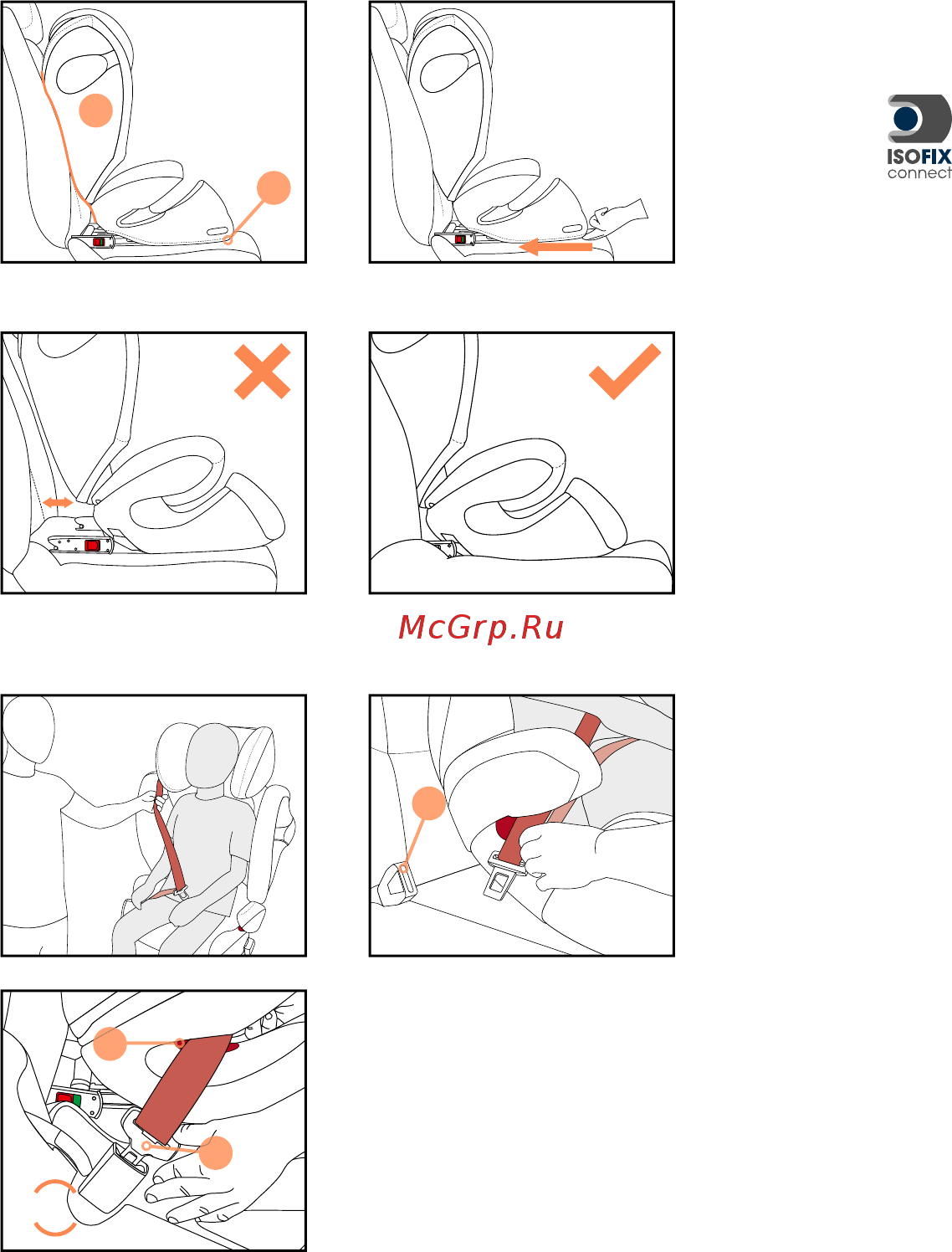 ISOFIX connect

McGrp.Ru