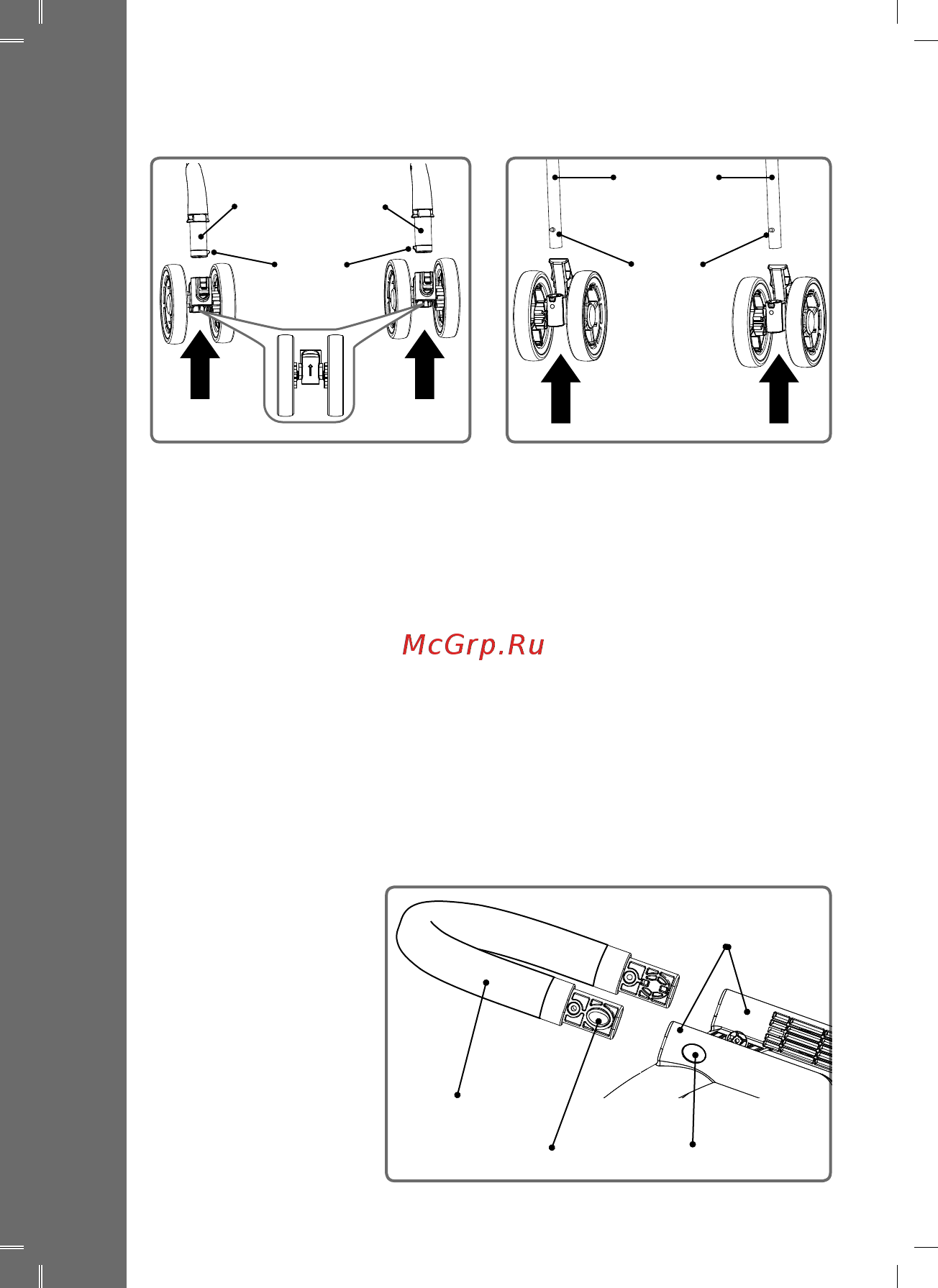 McGrp.Ru