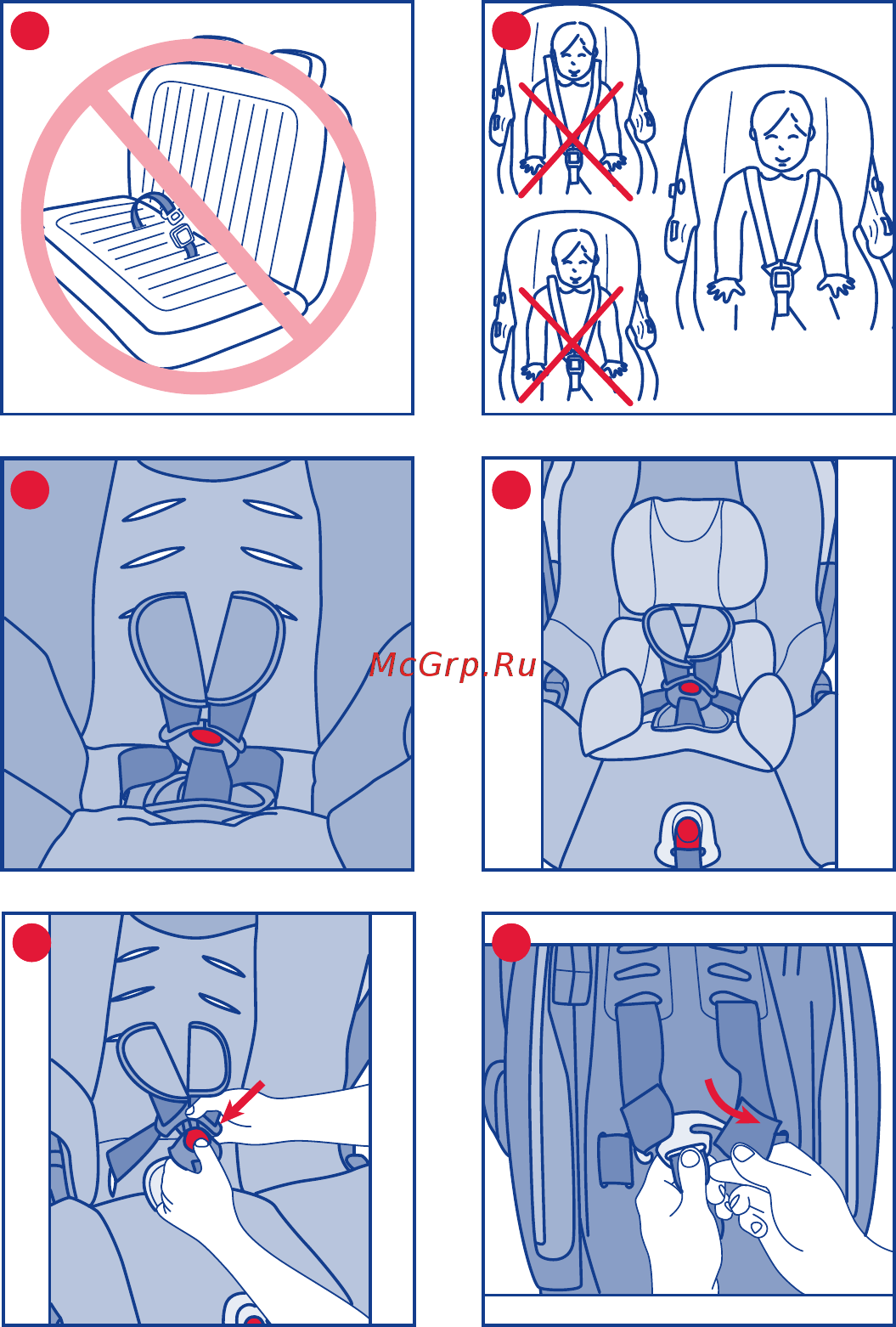 McGrp.Ru